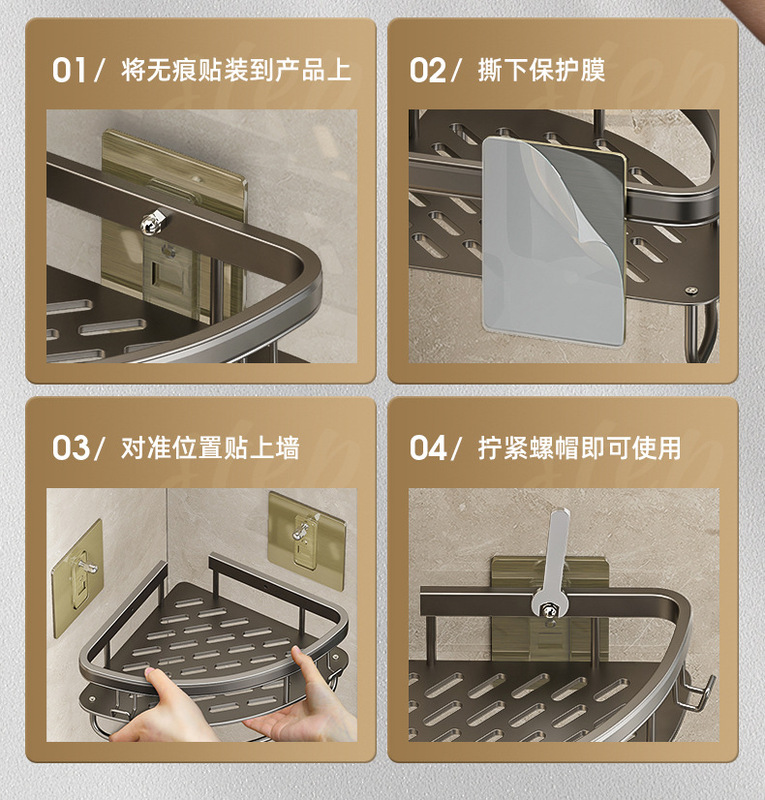 01/ 将无痕贴装到产品上

02/ 撕下保护膜

03/ 对准位置贴上墙

04/ 拧紧螺帽即可使用