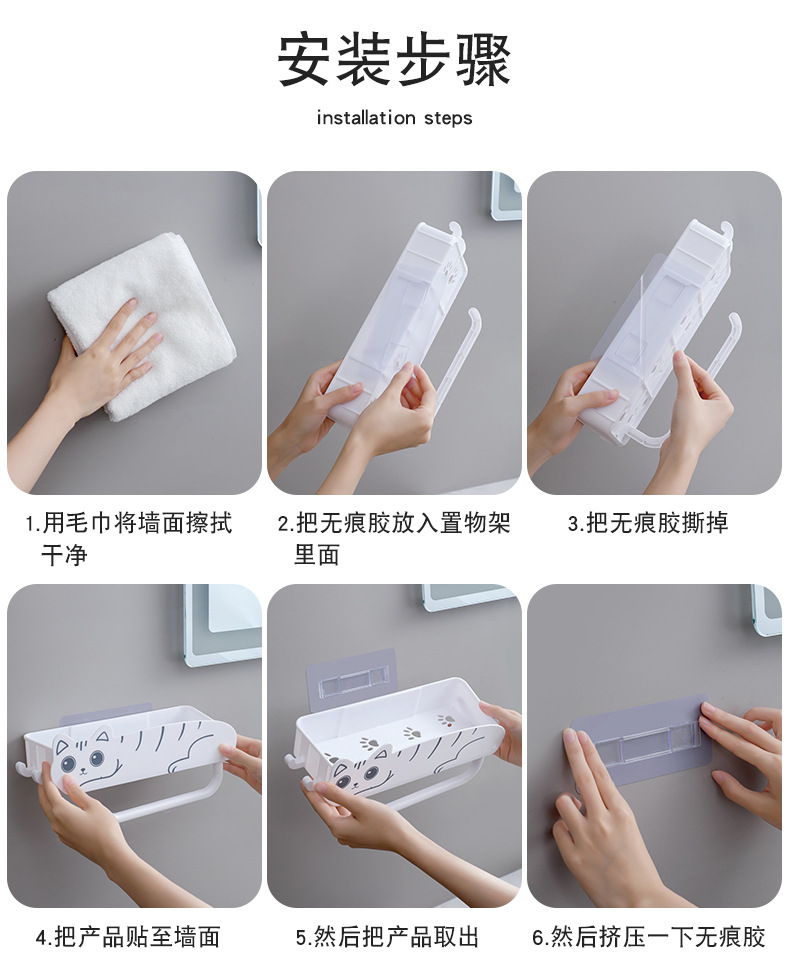 安装步骤

installation steps

1.用毛巾将墙面擦拭干净

2.把无痕胶放入置物架里面

3.把无痕胶撕掉

4.把产品贴至墙面

5.然后把产品取出

6.然后挤压一下无痕胶