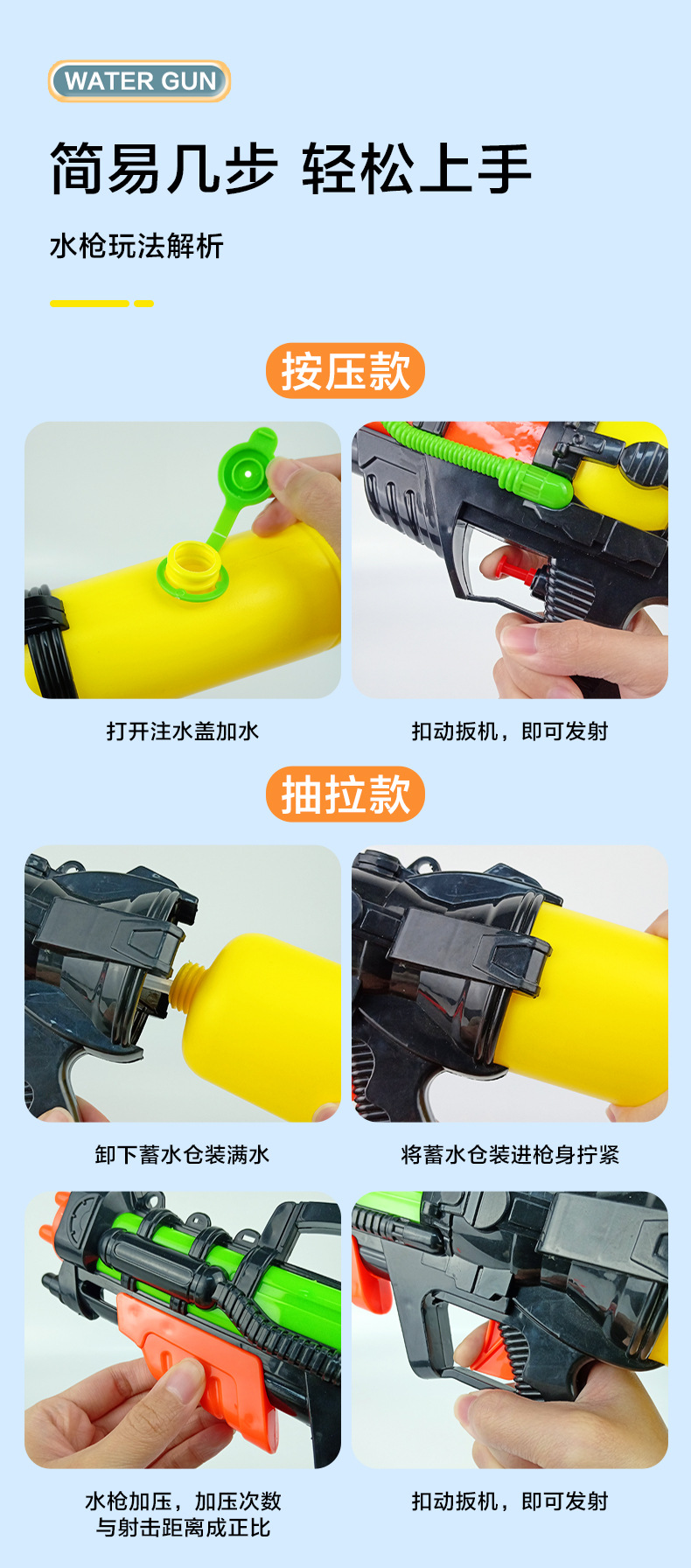 WATER GUN

简易几步 轻松上手

水枪玩法解析

按压款

打开注水盖加水

扣动扳机，即可发射

抽拉款

卸下蓄水仓装满水

将蓄水仓装进枪身拧紧

水枪加压，加压次数与射击距离成正比

扣动扳机，即可发射