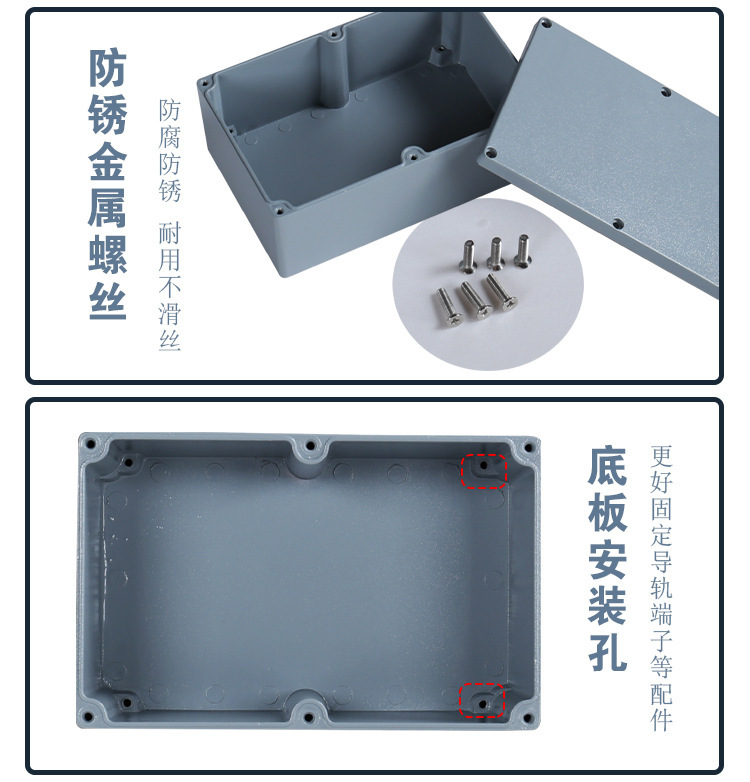 防锈金属螺丝

防腐防锈 耐用不滑丝

底板安装孔

更好固定导轨端子等配件