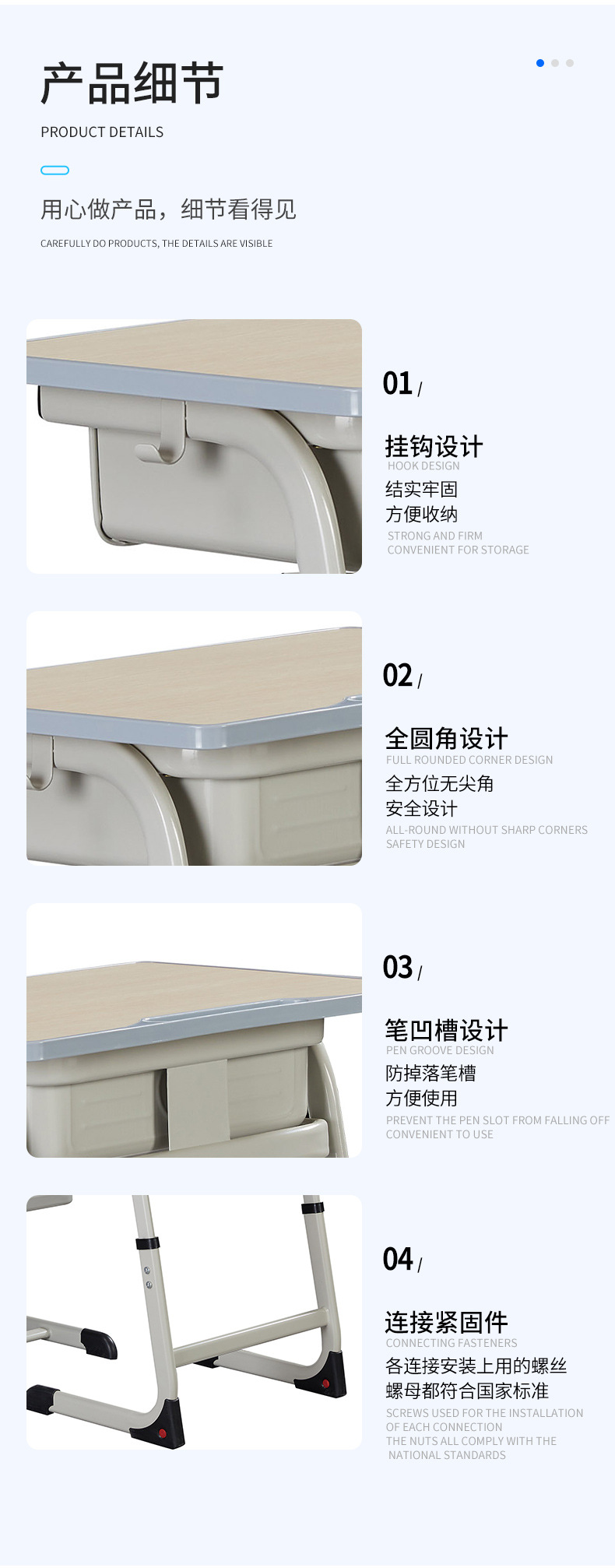 产品细节

PRODUCT DETAILS

用心做产品，细节看得见

CAREFULLY DO PRODUCTS, THE DETAILS ARE VISIBLE

01 /

挂钩设计
HOOK DESIGN
结实牢固
方便收纳
STRONG AND FIRM
CONVENIENT FOR STORAGE

02 /

全圆角设计
FULL ROUNDED CORNER DESIGN
全方位无尖角
安全设计
ALL-ROUND WITHOUT SHARP CORNERS
SAFETY DESIGN

03 /

笔凹槽设计
PEN GROOVE DESIGN
防掉落笔槽
方便使用
PREVENT THE PEN SLOT FROM FALLING OFF
CONVENIENT TO USE

04 /

连接紧固件
CONNECTING FASTENERS
各连接安装上用的螺丝
螺母都符合国家标准
SCREWS USED FOR THE INSTALLATION
OF EACH CONNECTION
THE NUTS ALL COMPLY WITH THE
NATIONAL STANDARDS