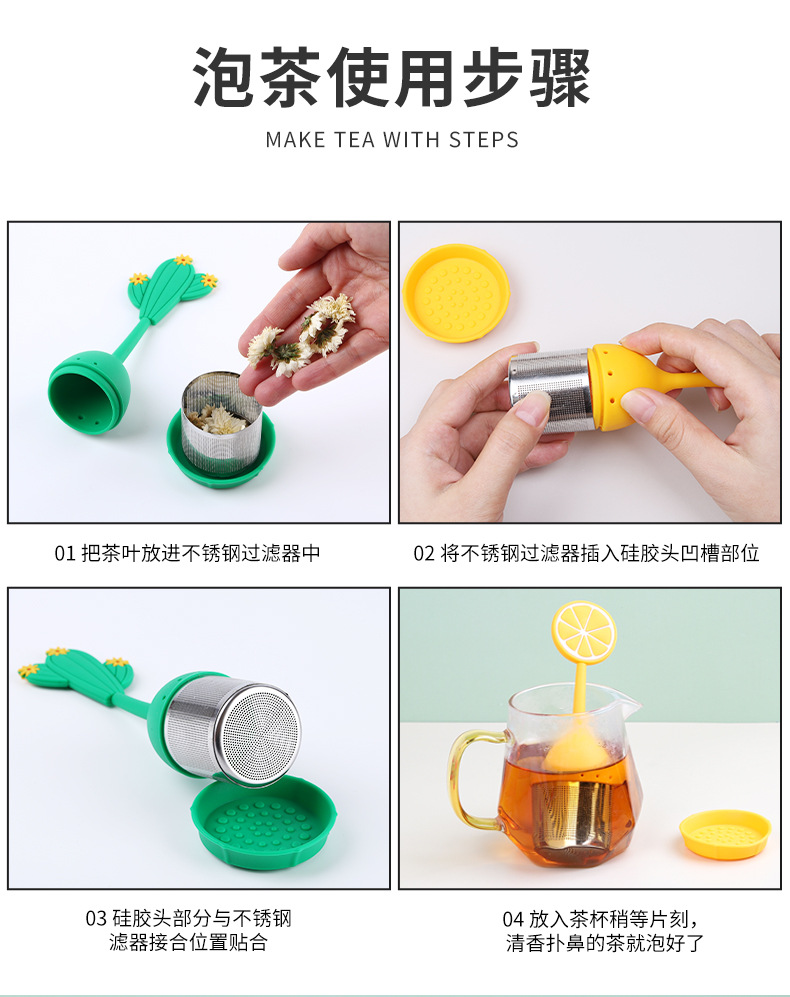 泡茶使用步骤

MAKE TEA WITH STEPS

01 把茶叶放进不锈钢过滤器中

02 将不锈钢过滤器插入硅胶头凹槽部位

03 硅胶头部分与不锈钢滤器接合位置贴合

04 放入茶杯稍等片刻，清香扑鼻的茶就泡好了