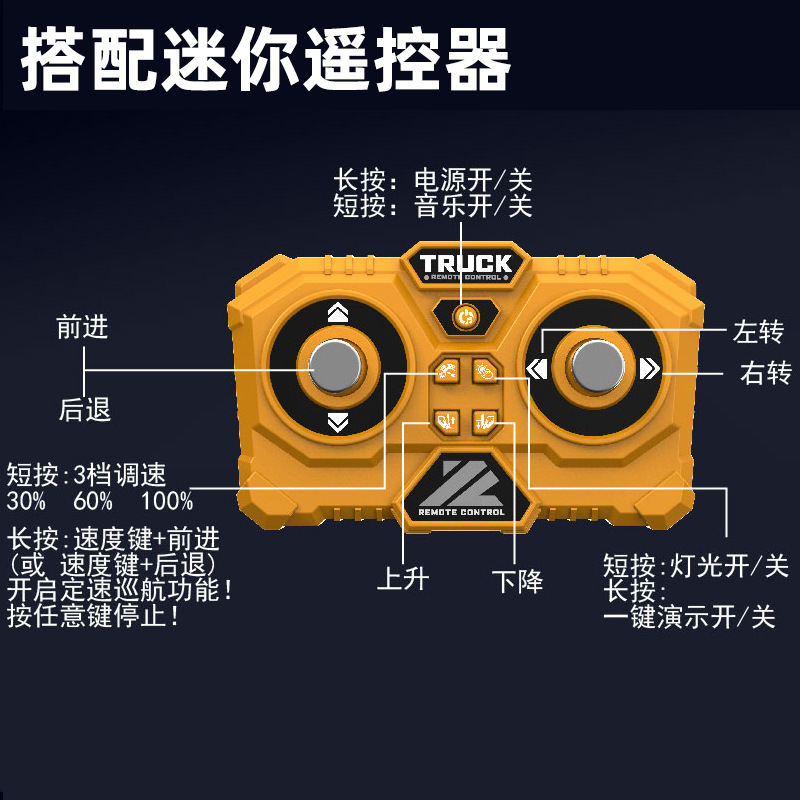 搭配迷你遥控器

长按：电源开/关
短按：音乐开/关

TRUCK
REMOTE CONTROL

前进

后退

左转

右转

短按:3档调速
30% 60% 100%

长按:速度键+前进
(或 速度键+后退)
开启定速巡航功能!
按任意键停止!

REMOTE CONTROL

上升

下降

短按:灯光开/关
长按:
一键演示开/关