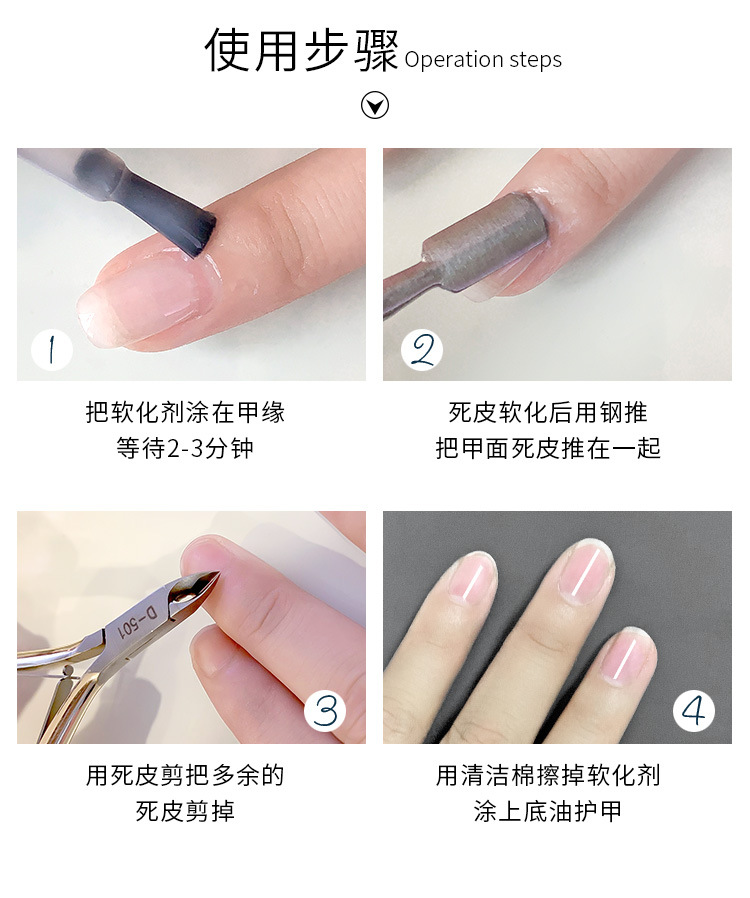 使用步骤 Operation steps

1

把软化剂涂在甲缘
等待2-3分钟

2

死皮软化后用钢推
把甲面死皮推在一起

D-501

3

用死皮剪把多余的
死皮剪掉

4

用清洁棉擦掉软化剂
涂上底油护甲