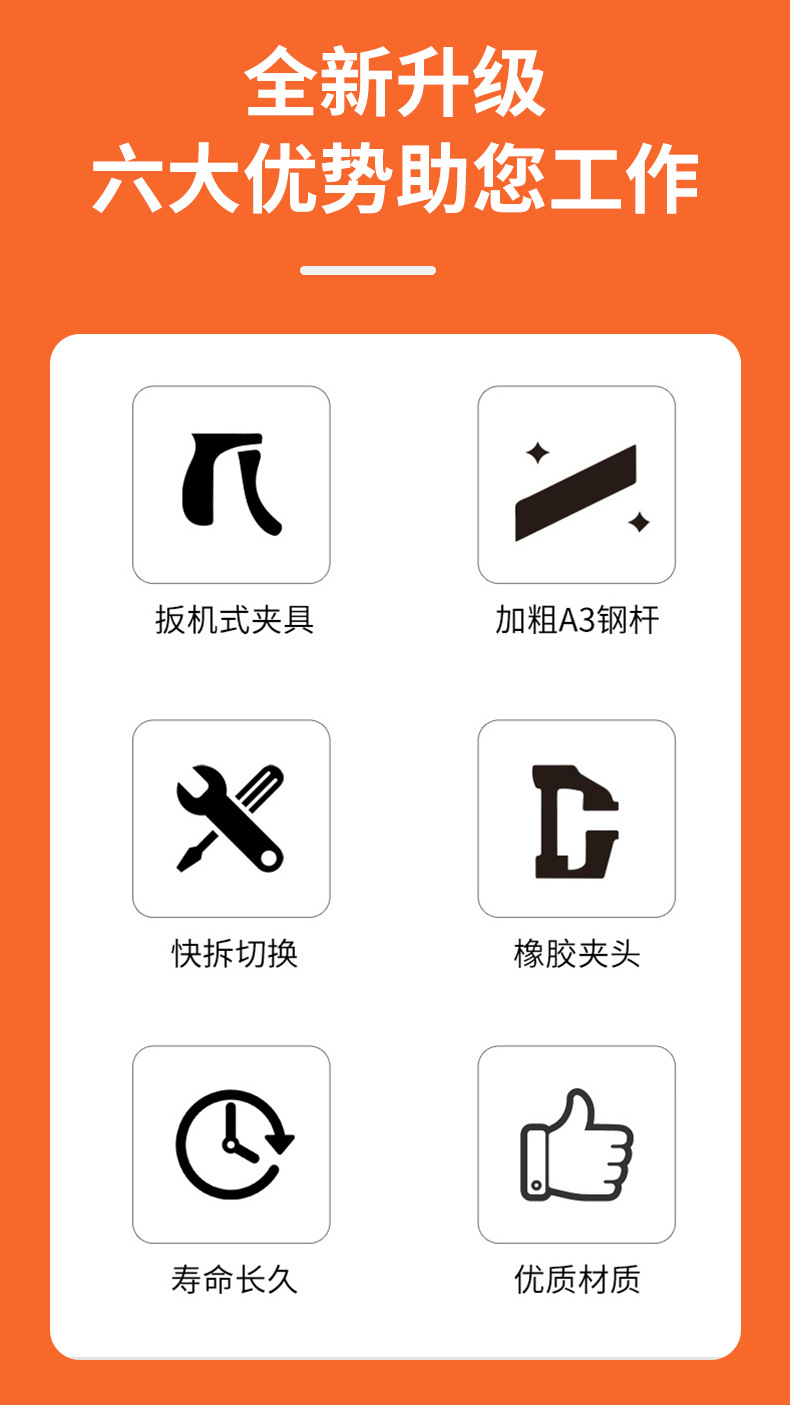 全新升级
六大优势助您工作

扳机式夹具

加粗A3钢杆

快拆切换

橡胶夹头

寿命长久

优质材质