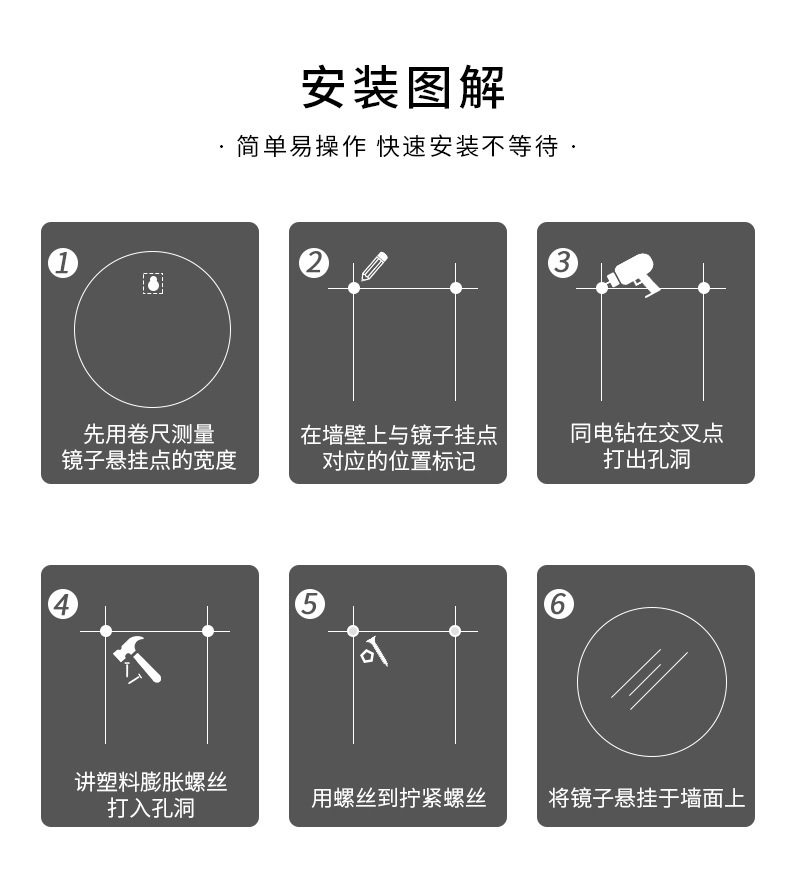 安装图解

· 简单易操作 快速安装不等待 ·

1
先用卷尺测量
镜子悬挂点的宽度

2
在墙壁上与镜子挂点
对应的位置标记

3
同电钻在交叉点
打出孔洞

4
讲塑料膨胀螺丝
打入孔洞

5
用螺丝到拧紧螺丝

6
将镜子悬挂于墙面上