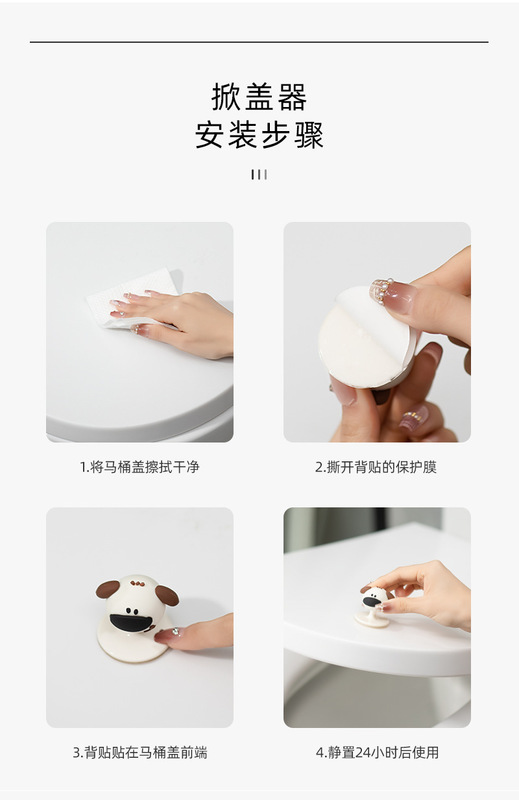 掀盖器
安装步骤

1.将马桶盖擦拭干净

2.撕开背贴的保护膜

3.背贴贴在马桶盖前端

4.静置24小时后使用