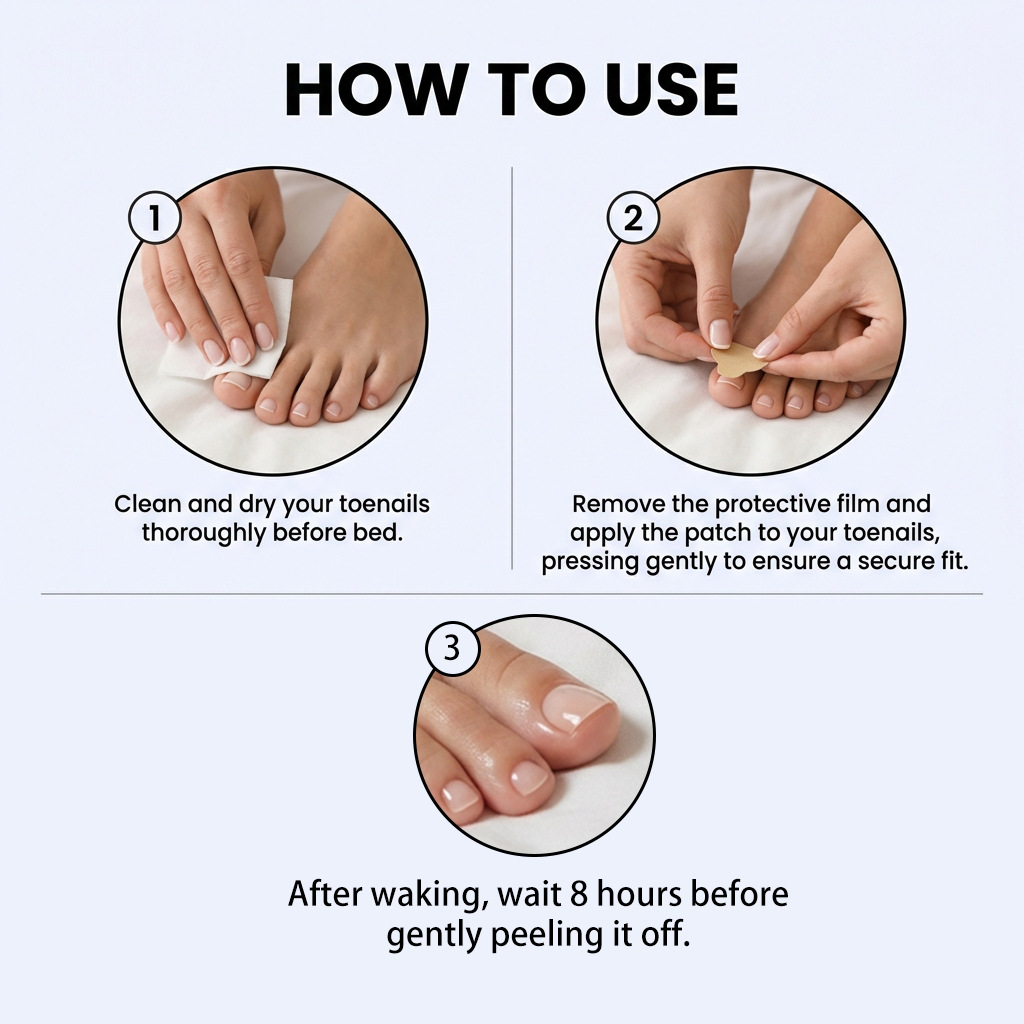 HOW TO USE

1

Clean and dry your toenails thoroughly before bed.

2

Remove the protective film and apply the patch to your toenails, pressing gently to ensure a secure fit.

3

After waking, wait 8 hours before gently peeling it off.