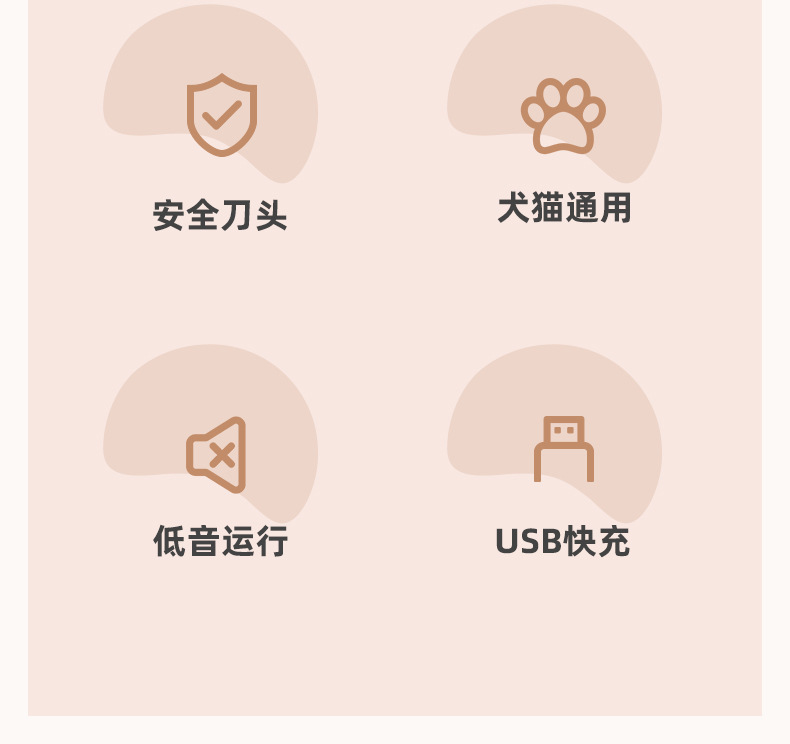 安全刀头

犬猫通用

低音运行

USB快充