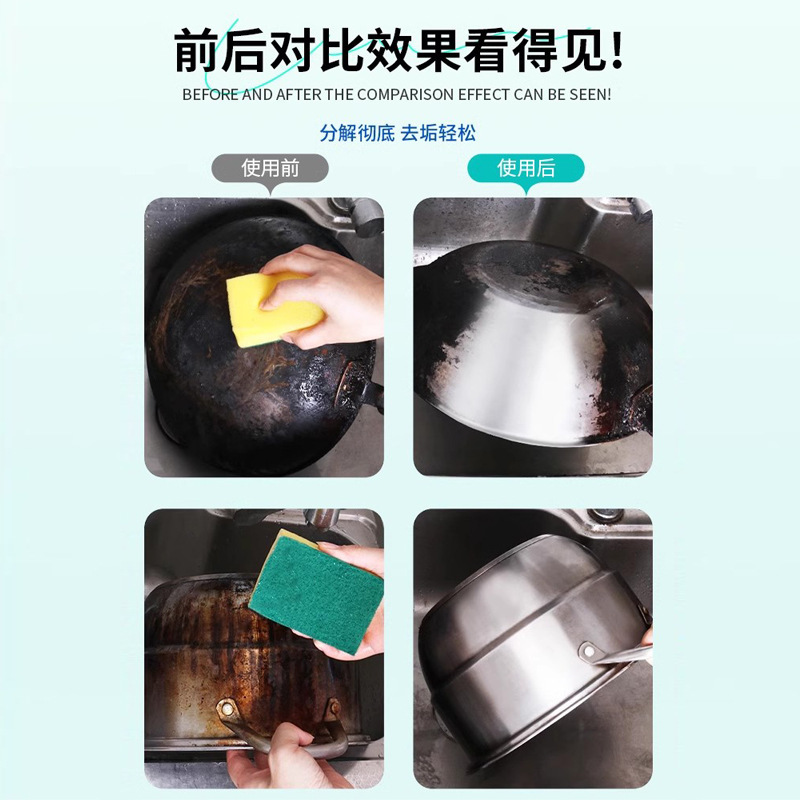 前后对比效果看得见!
BEFORE AND AFTER THE COMPARISON EFFECT CAN BE SEEN!

分解彻底 去垢轻松

使用前

使用后