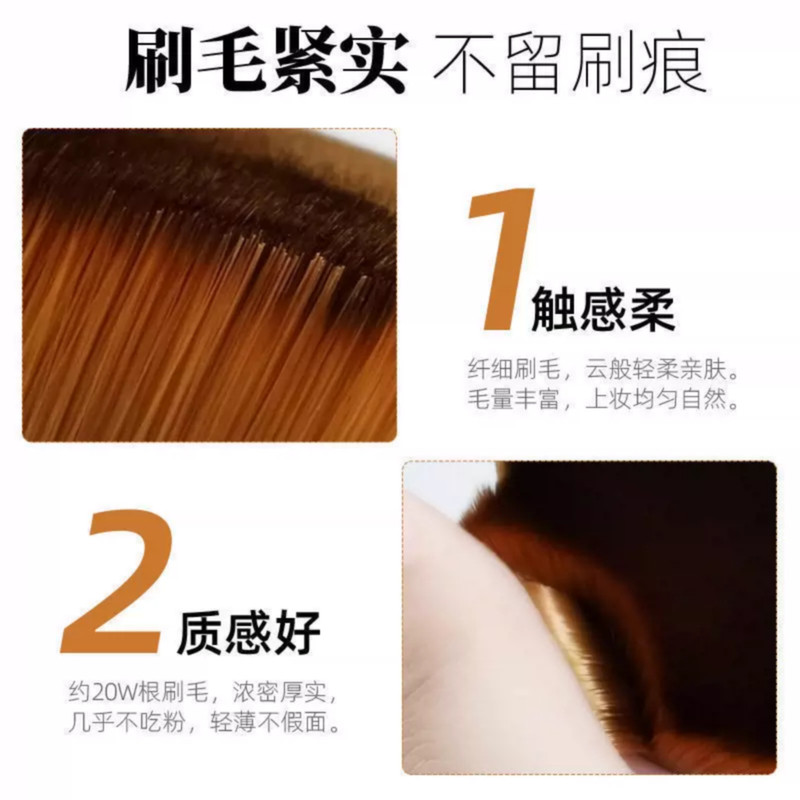 刷毛紧实 不留刷痕

1 触感柔

纤细刷毛，云般轻柔亲肤。
毛量丰富，上妆均匀自然。

2 质感好

约20W根刷毛，浓密厚实，
几乎不吃粉，轻薄不假面。