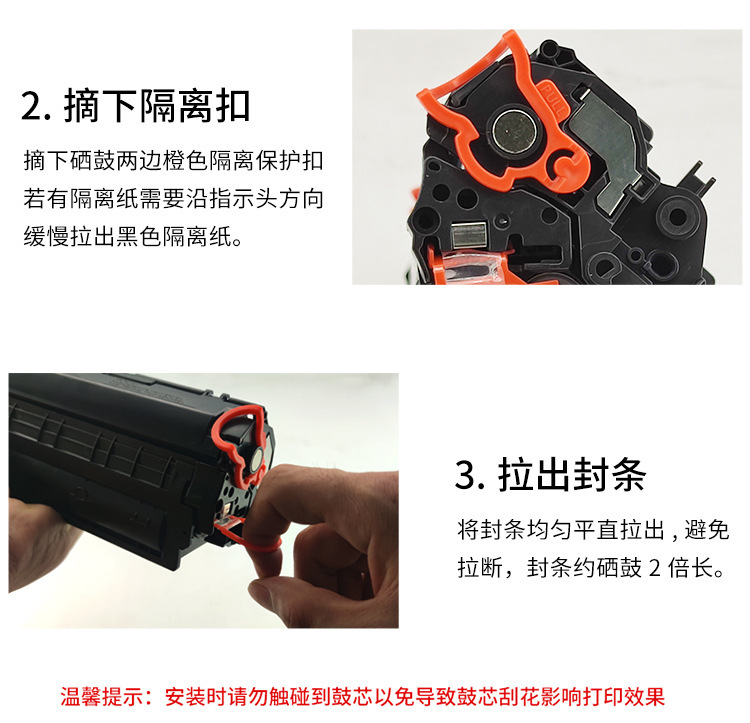 2. 摘下隔离扣

摘下硒鼓两边橙色隔离保护扣若有隔离纸需要沿指示头方向缓慢拉出黑色隔离纸。

PULL

3. 拉出封条

将封条均匀平直拉出，避免拉断，封条约硒鼓 2 倍长。

温馨提示：安装时请勿触碰到鼓芯以免导致鼓芯刮花影响打印效果