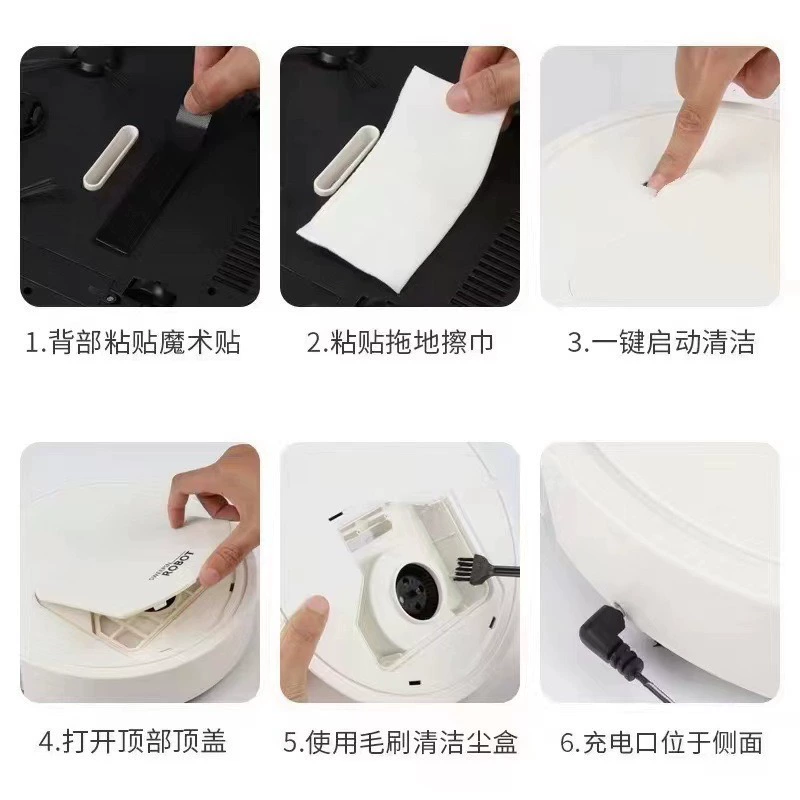 1.背部粘贴魔术贴

2.粘贴拖地擦巾

3.一键启动清洁

SWEEPING ROBOT

4.打开顶部顶盖

5.使用毛刷清洁尘盒

6.充电口位于侧面