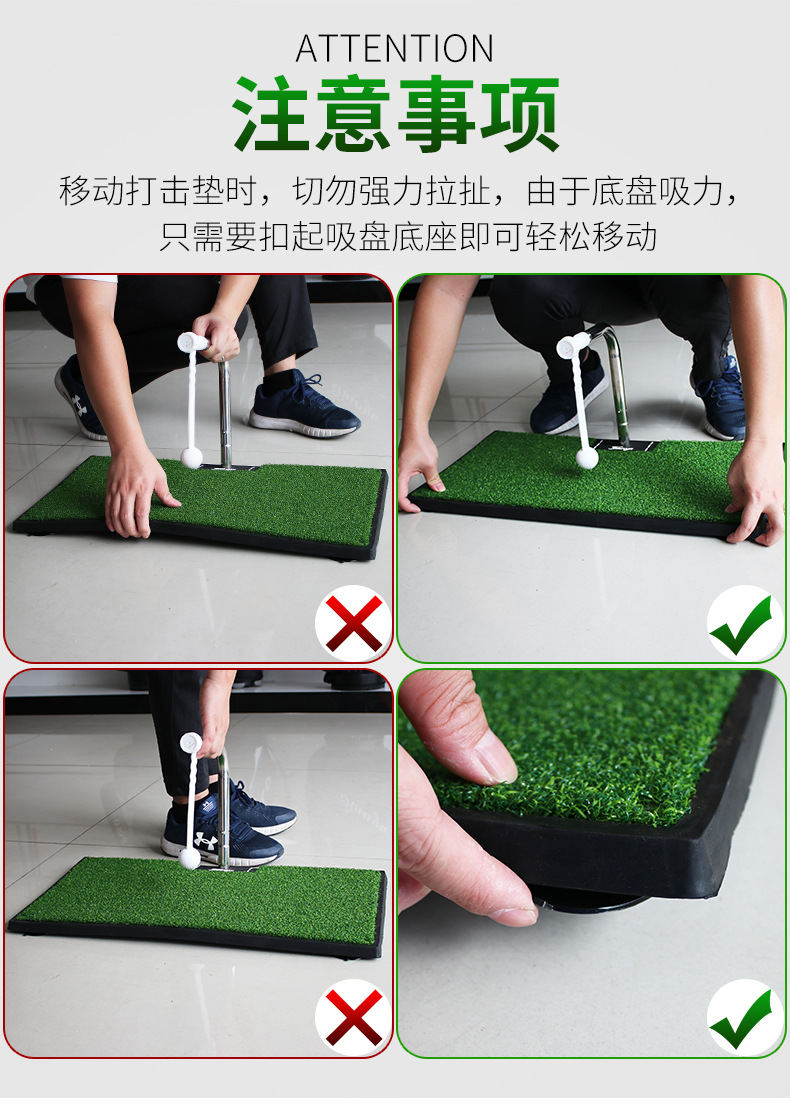 ATTENTION
注意事项

移动打击垫时，切勿强力拉扯，由于底盘吸力，只需要扣起吸盘底座即可轻松移动