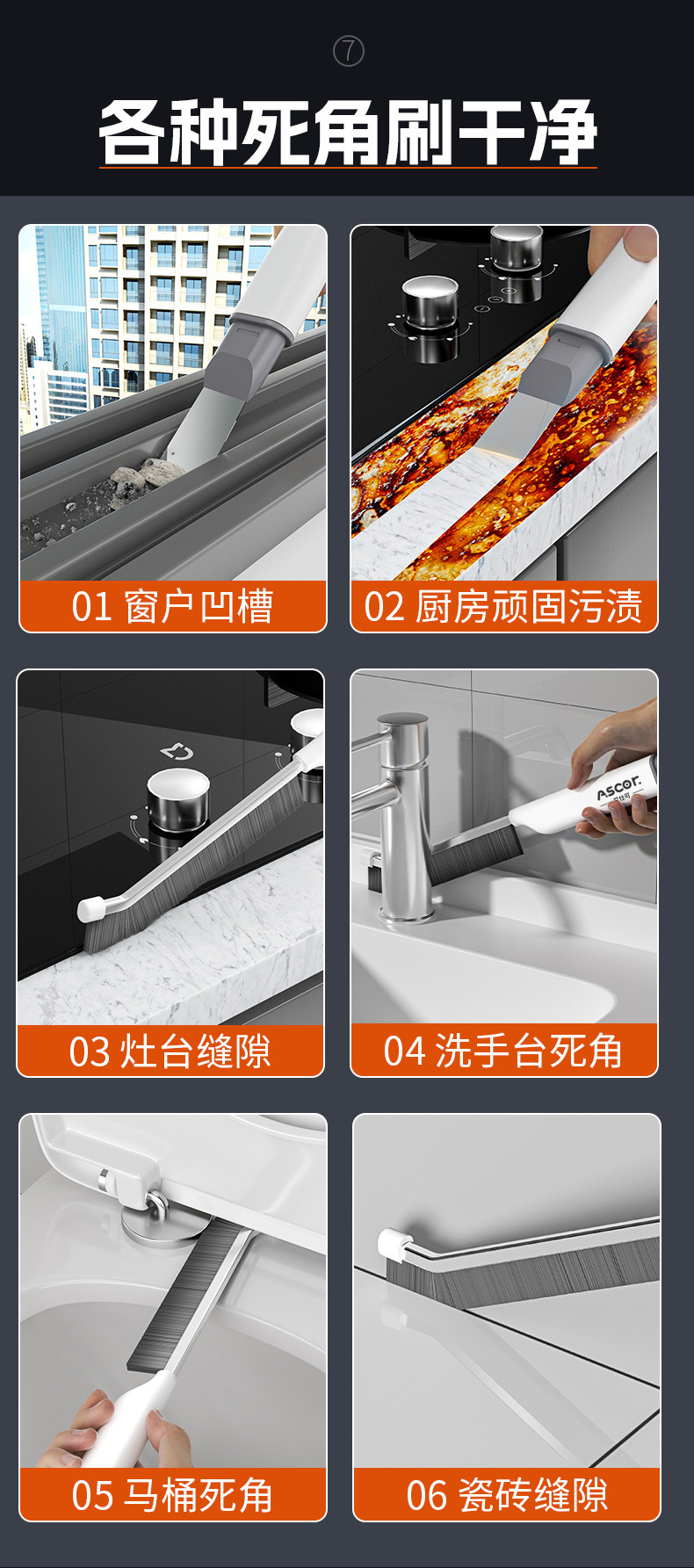 ⑦

各种死角刷干净

01 窗户凹槽

02 厨房顽固污渍

03 灶台缝隙

04 洗手台死角

05 马桶死角

06 瓷砖缝隙