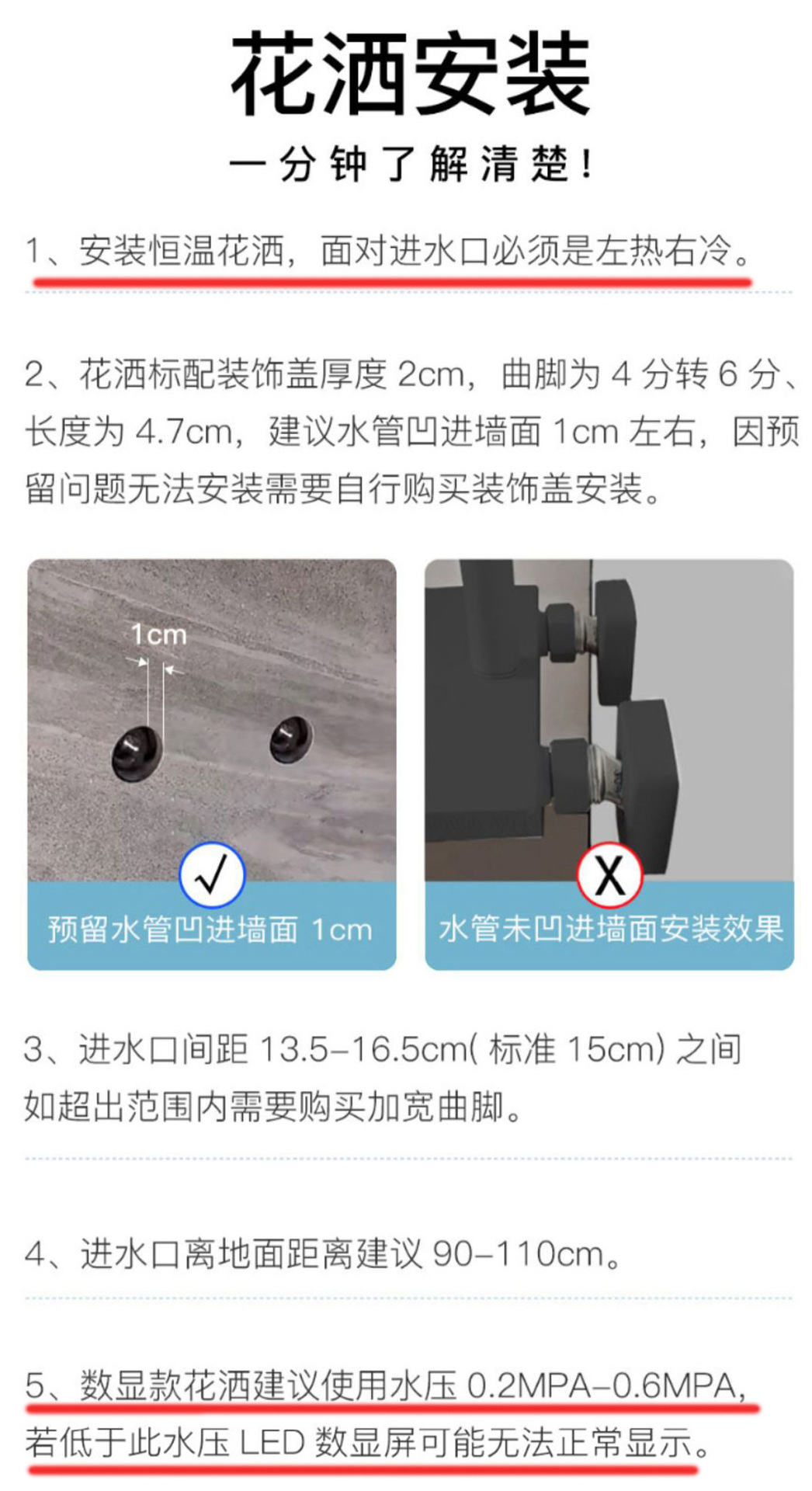 花洒安装

一分钟了解清楚!

1、安装恒温花洒，面对进水口必须是左热右冷。

2、花洒标配装饰盖厚度 2cm，曲脚为 4 分转 6 分、长度为 4.7cm，建议水管凹进墙面 1cm 左右，因预留问题无法安装需要自行购买装饰盖安装。

1cm

√

预留水管凹进墙面 1cm

X

水管未凹进墙面安装效果

3、进水口间距 13.5-16.5cm( 标准 15cm) 之间如超出范围内需要购买加宽曲脚。

4、进水口离地面距离建议 90-110cm。

5、数显款花洒建议使用水压 0.2MPA-0.6MPA，若低于此水压 LED 数显屏可能无法正常显示。