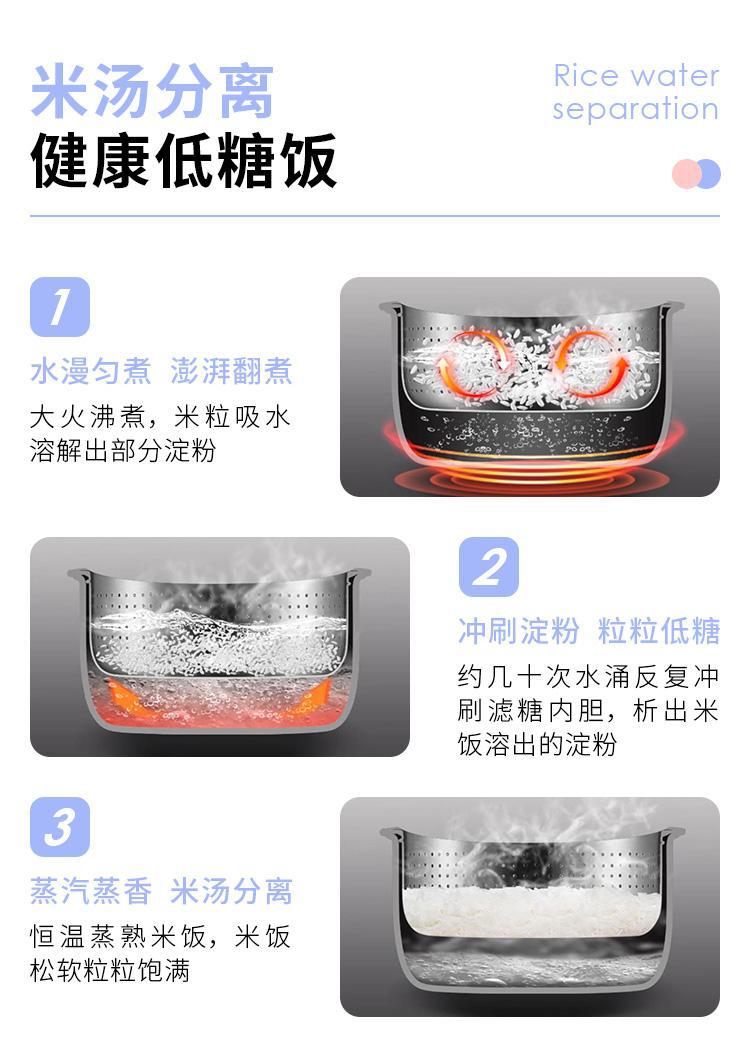 米汤分离
健康低糖饭

Rice water separation

1
水漫匀煮 澎湃翻煮
大火沸煮，米粒吸水溶解出部分淀粉

2
冲刷淀粉 粒粒低糖
约几十次水涌反复冲刷滤糖内胆，析出米饭溶出的淀粉

3
蒸汽蒸香 米汤分离
恒温蒸熟米饭，米饭松软粒粒饱满