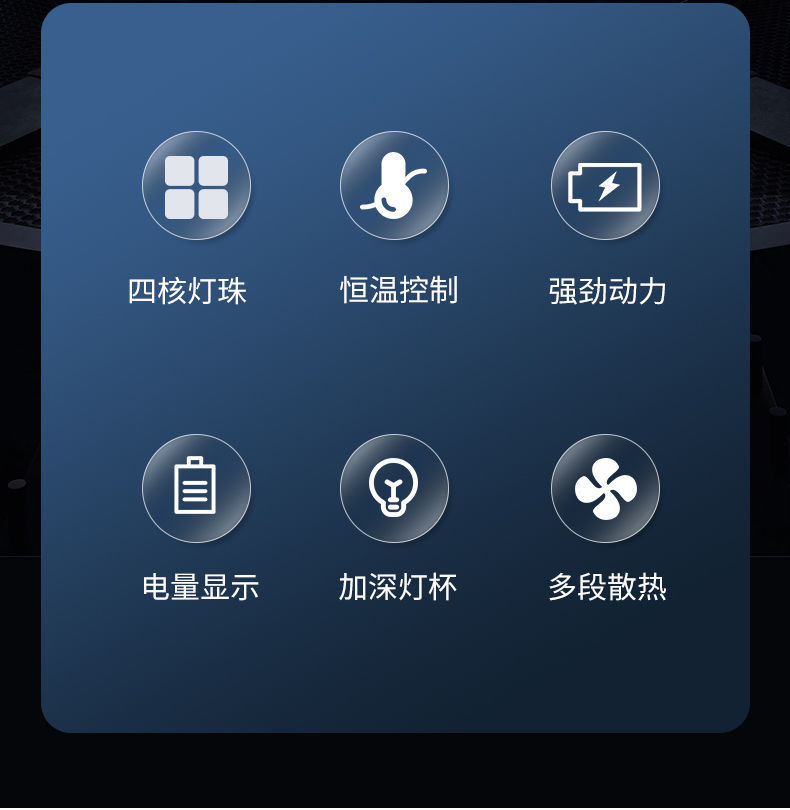 四核灯珠

恒温控制

强劲动力

电量显示

加深灯杯

多段散热