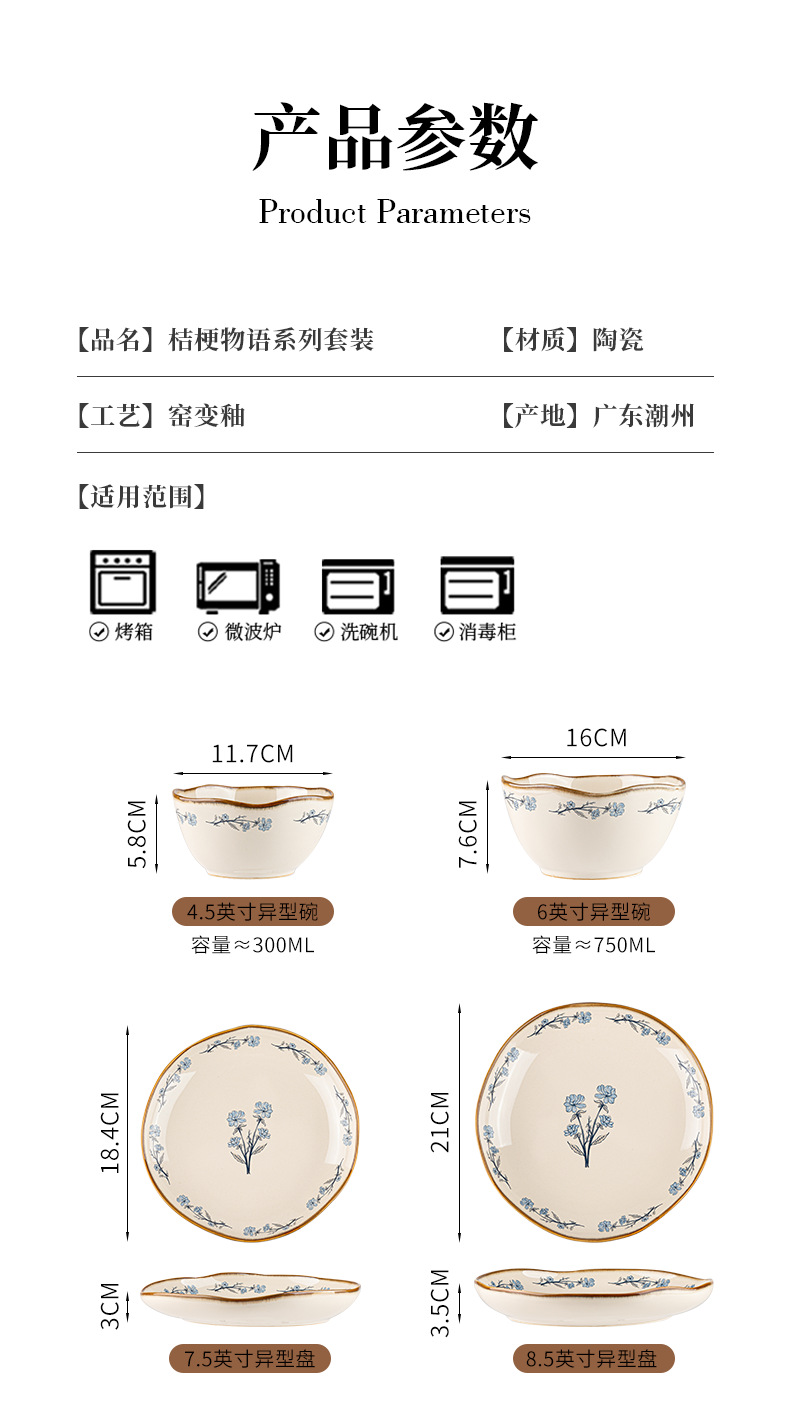 产品参数

Product Parameters

【品名】桔梗物语系列套装

【材质】陶瓷

【工艺】窑变釉

【产地】广东潮州

【适用范围】

烤箱 微波炉 洗碗机 消毒柜

11.7CM

5.8CM

4.5英寸异型碗

容量≈300ML

16CM

7.6CM

6英寸异型碗

容量≈750ML

18.4CM

3CM

7.5英寸异型盘

21CM

3.5CM

8.5英寸异型盘