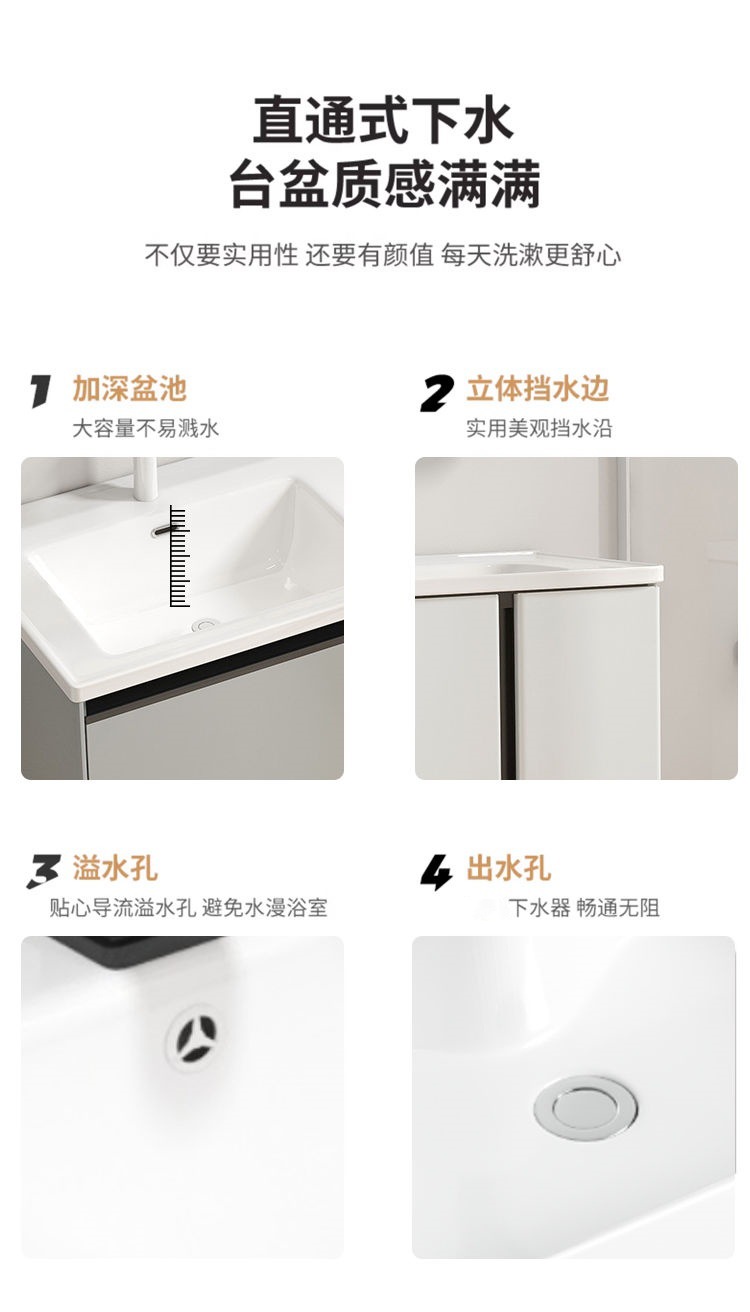 直通式下水
台盆质感满满

不仅要实用性 还要有颜值 每天洗漱更舒心

1 加深盆池
大容量不易溅水

2 立体挡水边
实用美观挡水沿

3 溢水孔
贴心导流溢水孔 避免水漫浴室

4 出水孔
下水器 畅通无阻