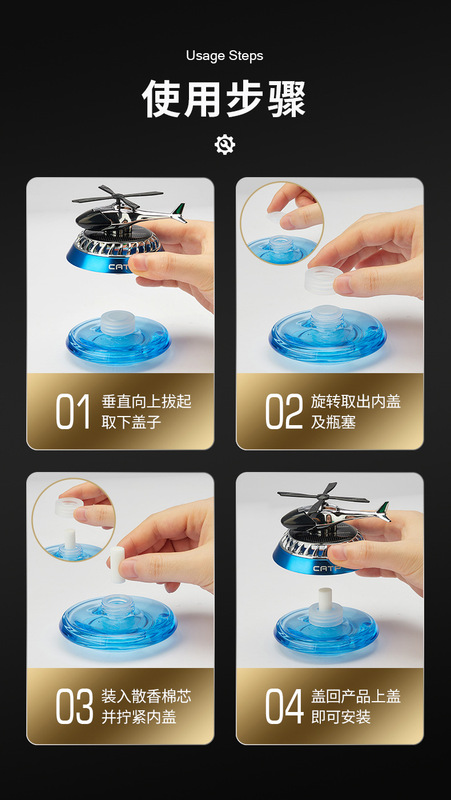 Usage Steps

使用步骤

CAT

01 垂直向上拔起取下盖子

02 旋转取出内盖及瓶塞

03 装入散香棉芯并拧紧内盖

CAT

04 盖回产品上盖即可安装