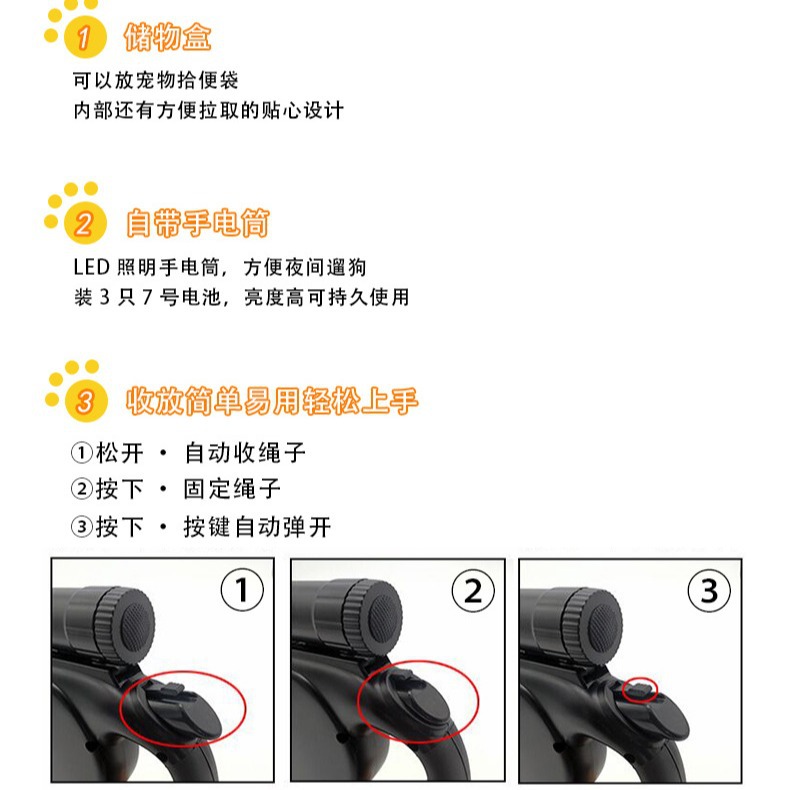 1 储物盒

可以放宠物拾便袋
内部还有方便拉取的贴心设计

2 自带手电筒

LED 照明手电筒，方便夜间遛狗
装 3 只 7 号电池，亮度高可持久使用

3 收放简单易用轻松上手

①松开 · 自动收绳子
②按下 · 固定绳子
③按下 · 按键自动弹开

①

②

③