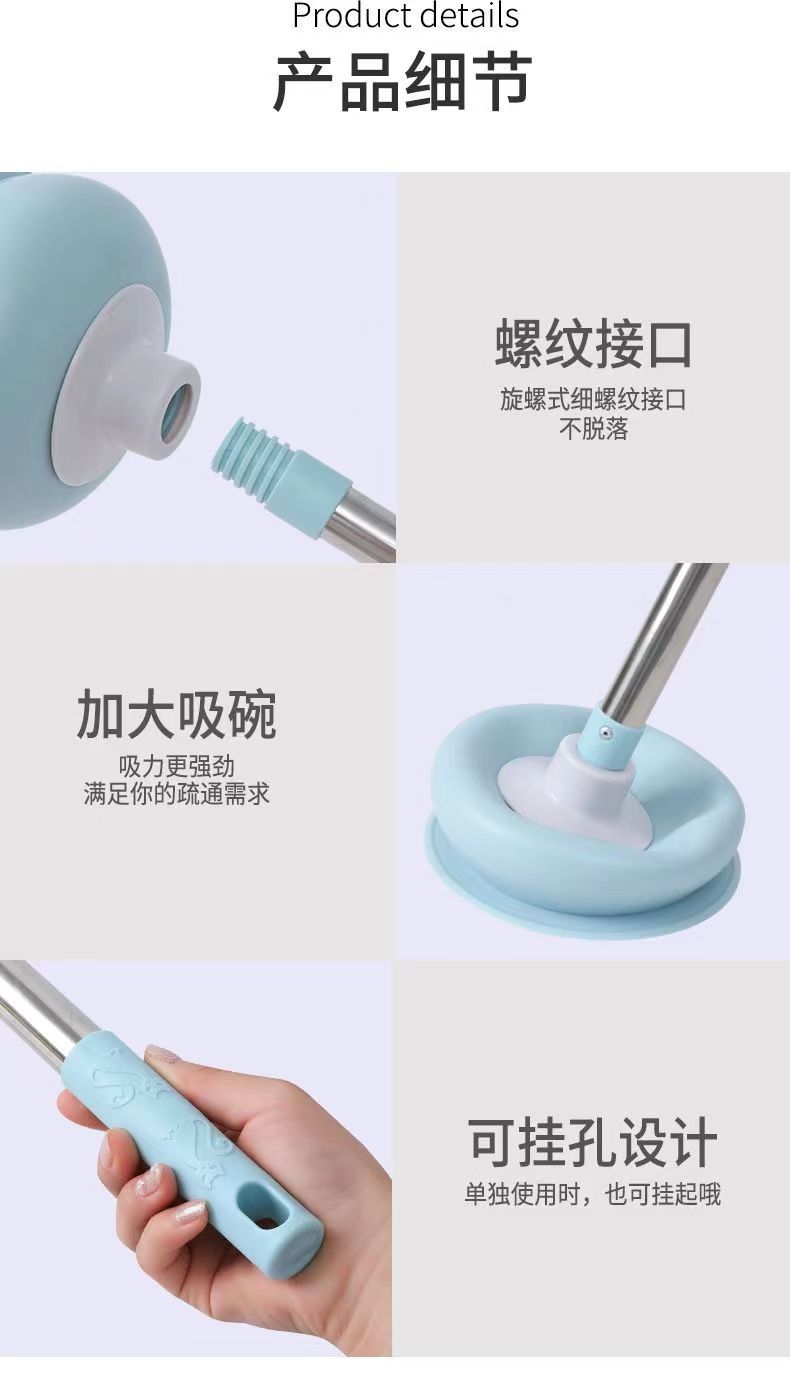 Product details
产品细节

螺纹接口
旋螺式细螺纹接口
不脱落

加大吸碗
吸力更强劲
满足你的疏通需求

可挂孔设计
单独使用时，也可挂起哦