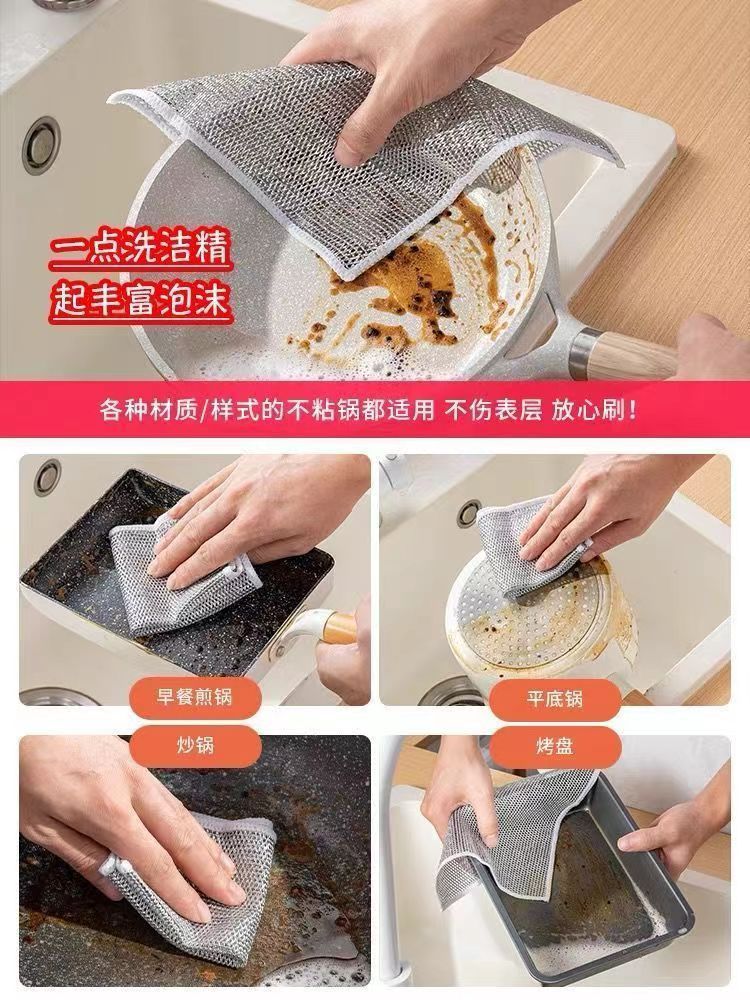 一点洗洁精
起丰富泡沫

各种材质/样式的不粘锅都适用 不伤表层 放心刷!

早餐煎锅

平底锅

炒锅

烤盘