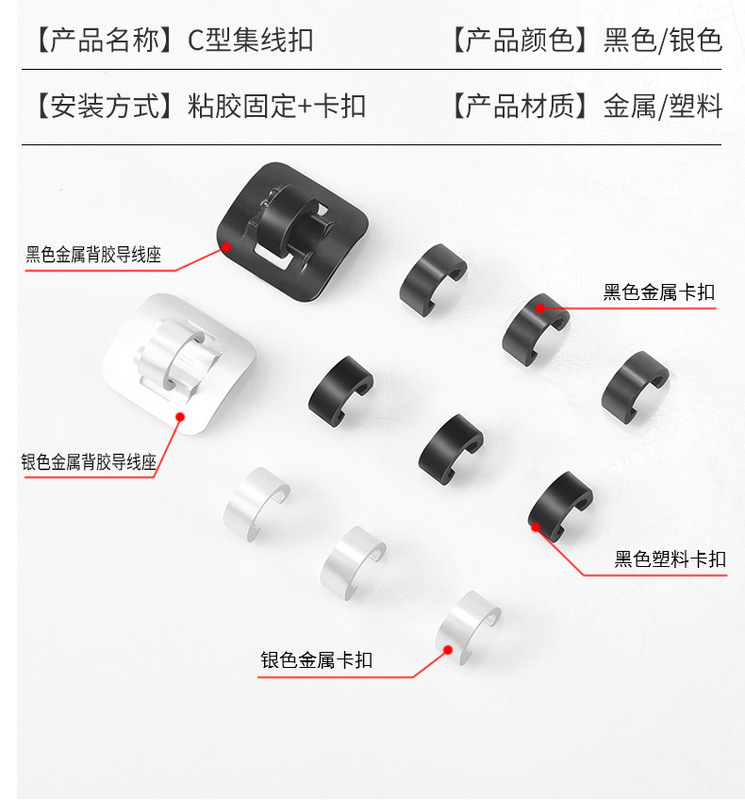 【产品名称】C型集线扣　　【产品颜色】黑色/银色

【安装方式】粘胶固定+卡扣　　【产品材质】金属/塑料

黑色金属背胶导线座

黑色金属卡扣

银色金属背胶导线座

黑色塑料卡扣

银色金属卡扣