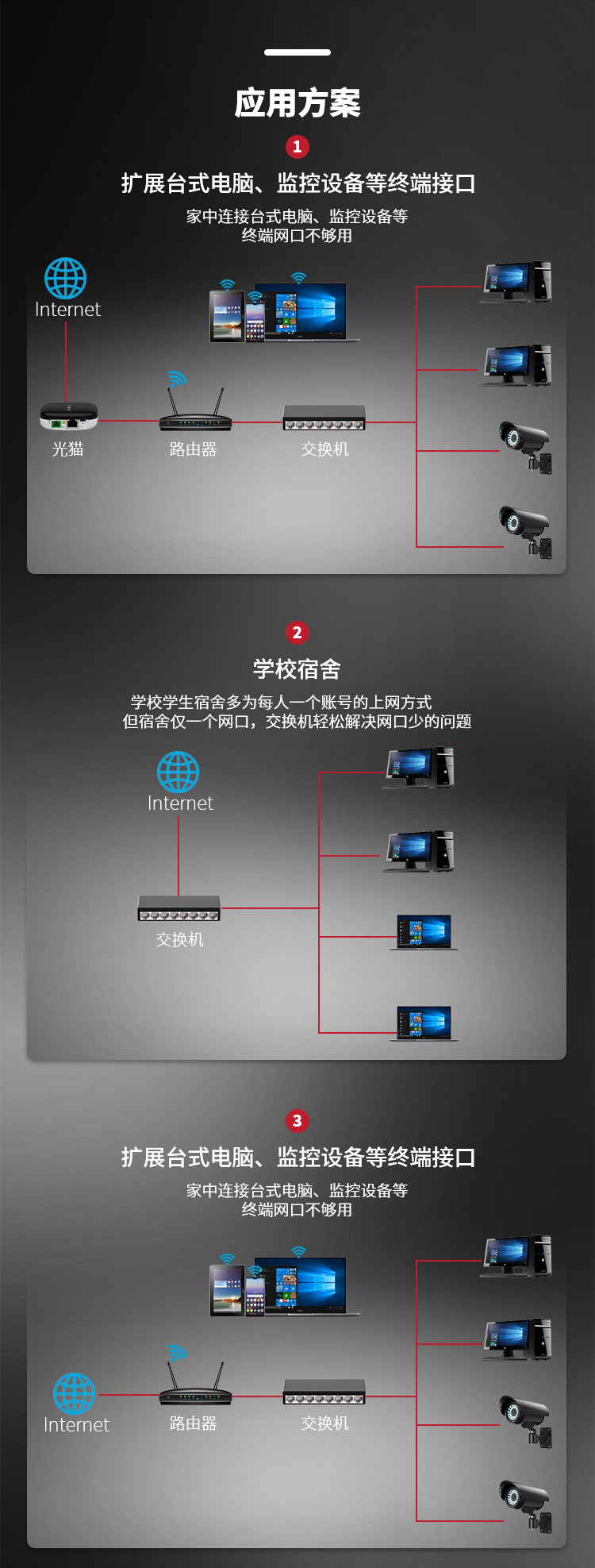 应用方案

1

扩展台式电脑、监控设备等终端接口

家中连接台式电脑、监控设备等
终端网口不够用

Internet

光猫

路由器

交换机

2

学校宿舍

学校学生宿舍多为每人一个账号的上网方式
但宿舍仅一个网口，交换机轻松解决网口少的问题

Internet

交换机

3

扩展台式电脑、监控设备等终端接口

家中连接台式电脑、监控设备等
终端网口不够用

Internet

路由器

交换机