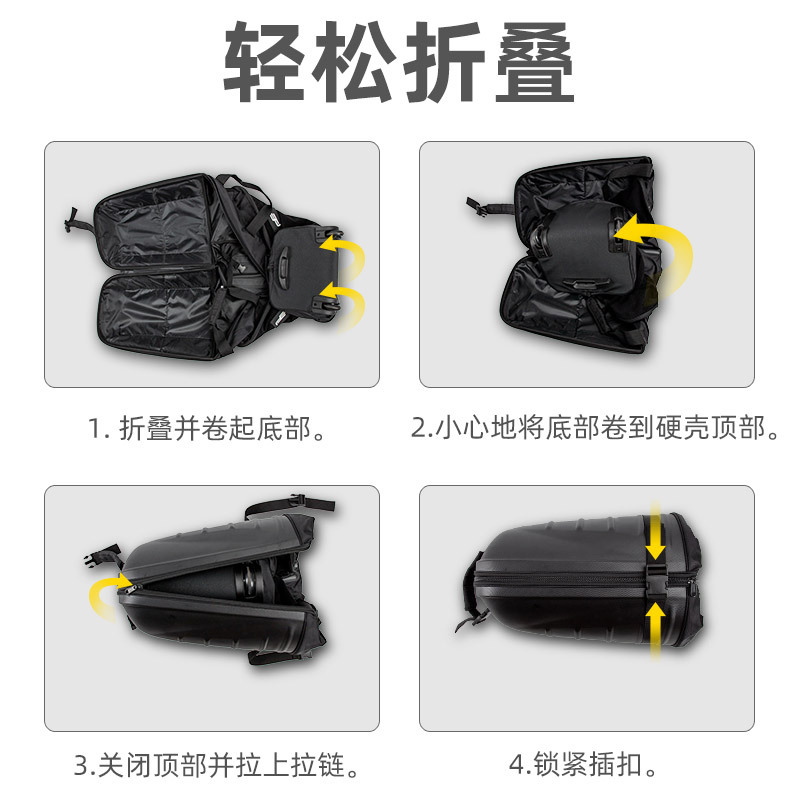 轻松折叠

1. 折叠并卷起底部。

2.小心地将底部卷到硬壳顶部。

3.关闭顶部并拉上拉链。

4.锁紧插扣。