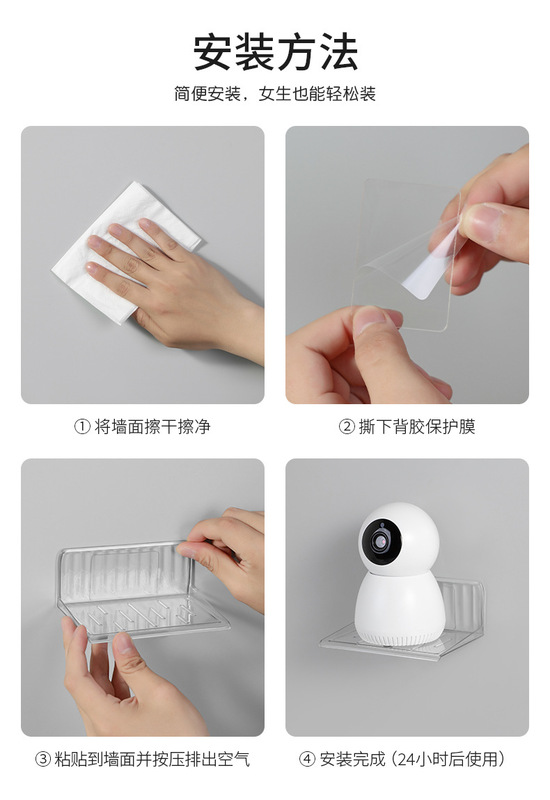 安装方法

简便安装，女生也能轻松装

① 将墙面擦干擦净

② 撕下背胶保护膜

③ 粘贴到墙面并按压排出空气

④ 安装完成（24小时后使用）