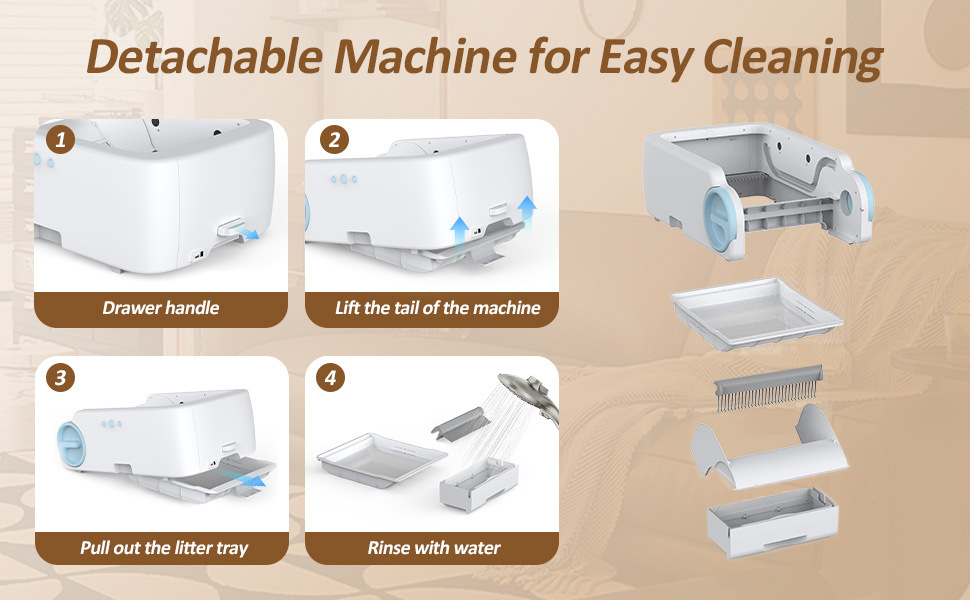 Detachable Machine for Easy Cleaning

1
Drawer handle

2
Lift the tail of the machine

3
Pull out the litter tray

4
Rinse with water