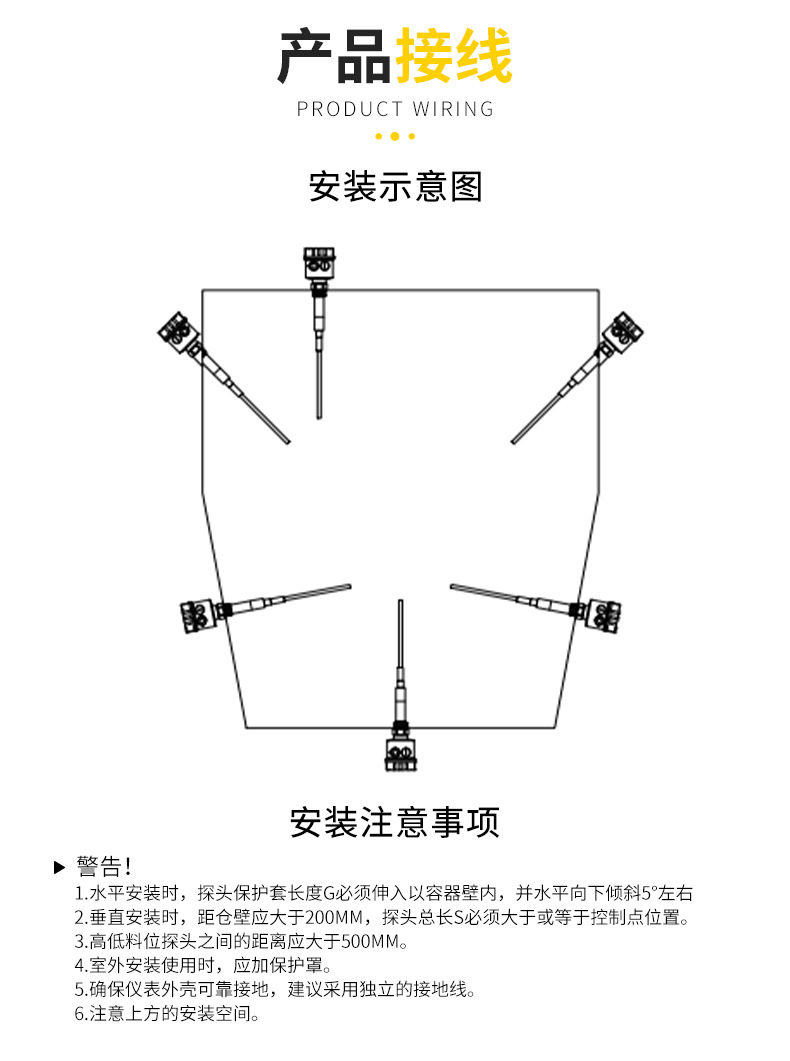 产品接线
PRODUCT WIRING

安装示意图

安装注意事项

▶ 警告!
1.水平安装时，探头保护套长度G必须伸入以容器壁内，并水平向下倾斜5°左右
2.垂直安装时，距仓壁应大于200MM，探头总长S必须大于或等于控制点位置。
3.高低料位探头之间的距离应大于500MM。
4.室外安装使用时，应加保护罩。
5.确保仪表外壳可靠接地，建议采用独立的接地线。
6.注意上方的安装空间。