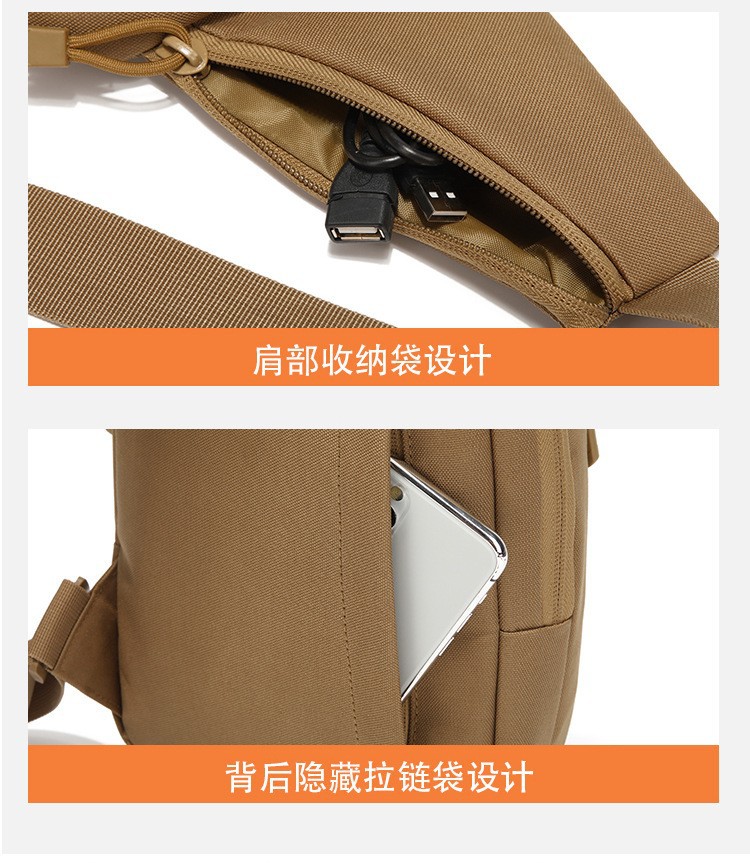 肩部收纳袋设计

背后隐藏拉链袋设计