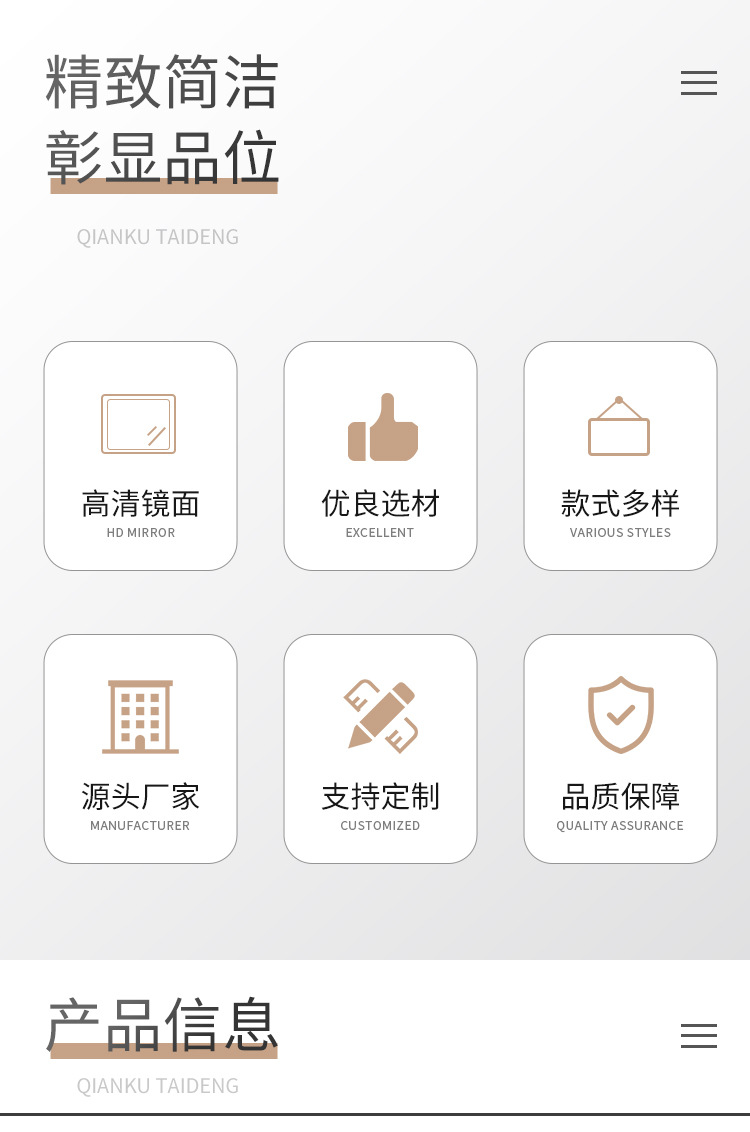 精致简洁
彰显品位

QIANKU TAIDENG

高清镜面
HD MIRROR

优良选材
EXCELLENT

款式多样
VARIOUS STYLES

源头厂家
MANUFACTURER

支持定制
CUSTOMIZED

品质保障
QUALITY ASSURANCE

产品信息

QIANKU TAIDENG