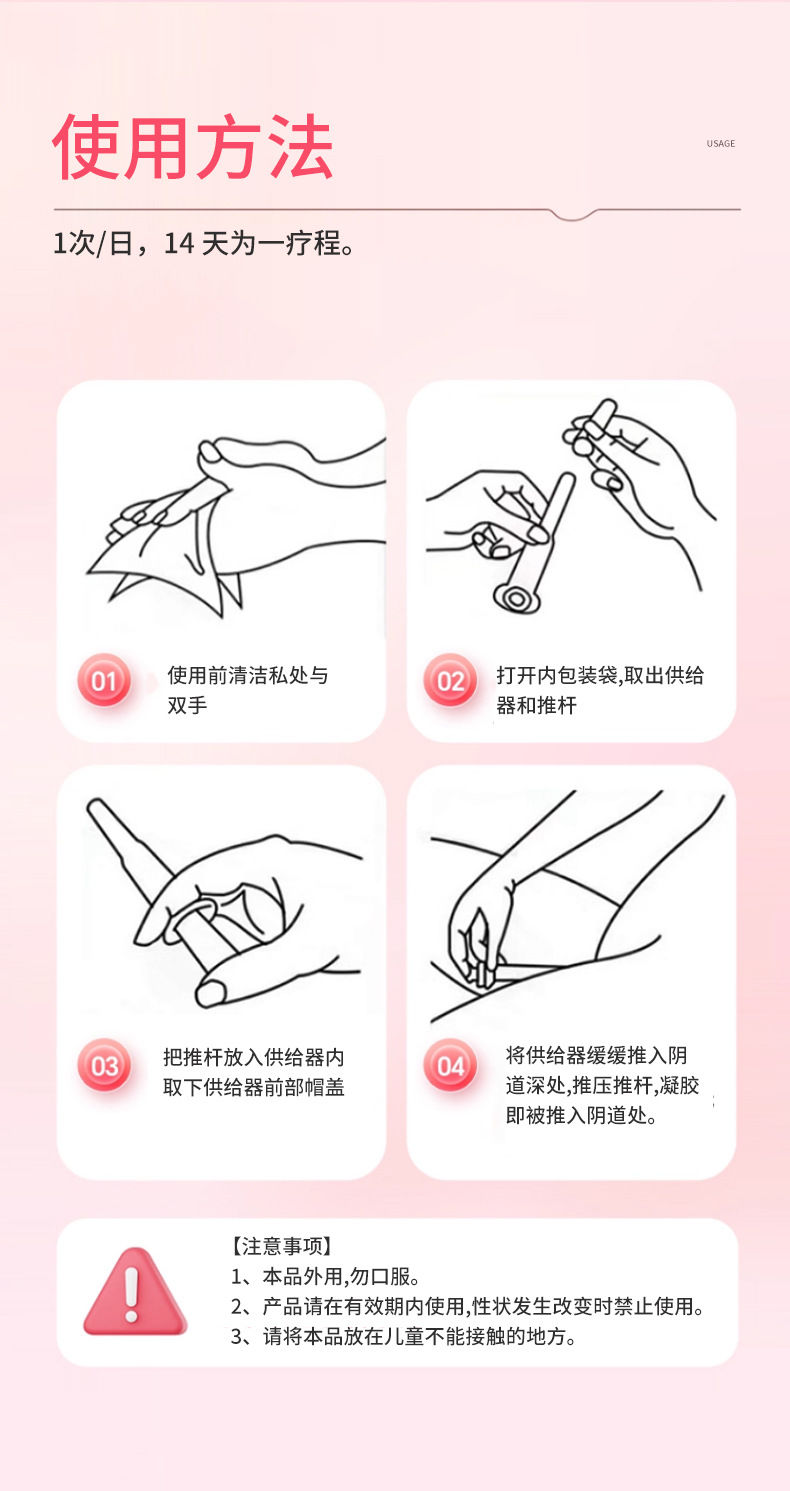 使用方法

USAGE

1次/日，14 天为一疗程。

01 使用前清洁私处与双手

02 打开内包装袋,取出供给器和推杆

03 把推杆放入供给器内取下供给器前部帽盖

04 将供给器缓缓推入阴道深处,推压推杆,凝胶即被推入阴道处。

【注意事项】
1、本品外用,勿口服。
2、产品请在有效期内使用,性状发生改变时禁止使用。
3、请将本品放在儿童不能接触的地方。