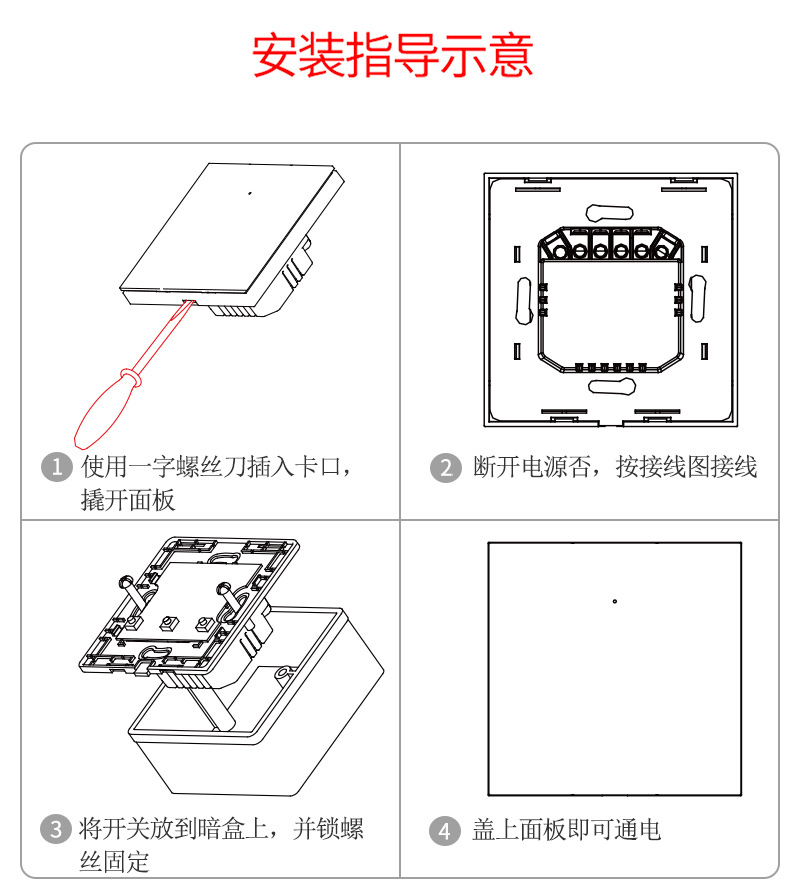 安装指导示意

1 使用一字螺丝刀插入卡口，撬开面板

2 断开电源否，按接线图接线

3 将开关放到暗盒上，并锁螺丝固定

4 盖上面板即可通电