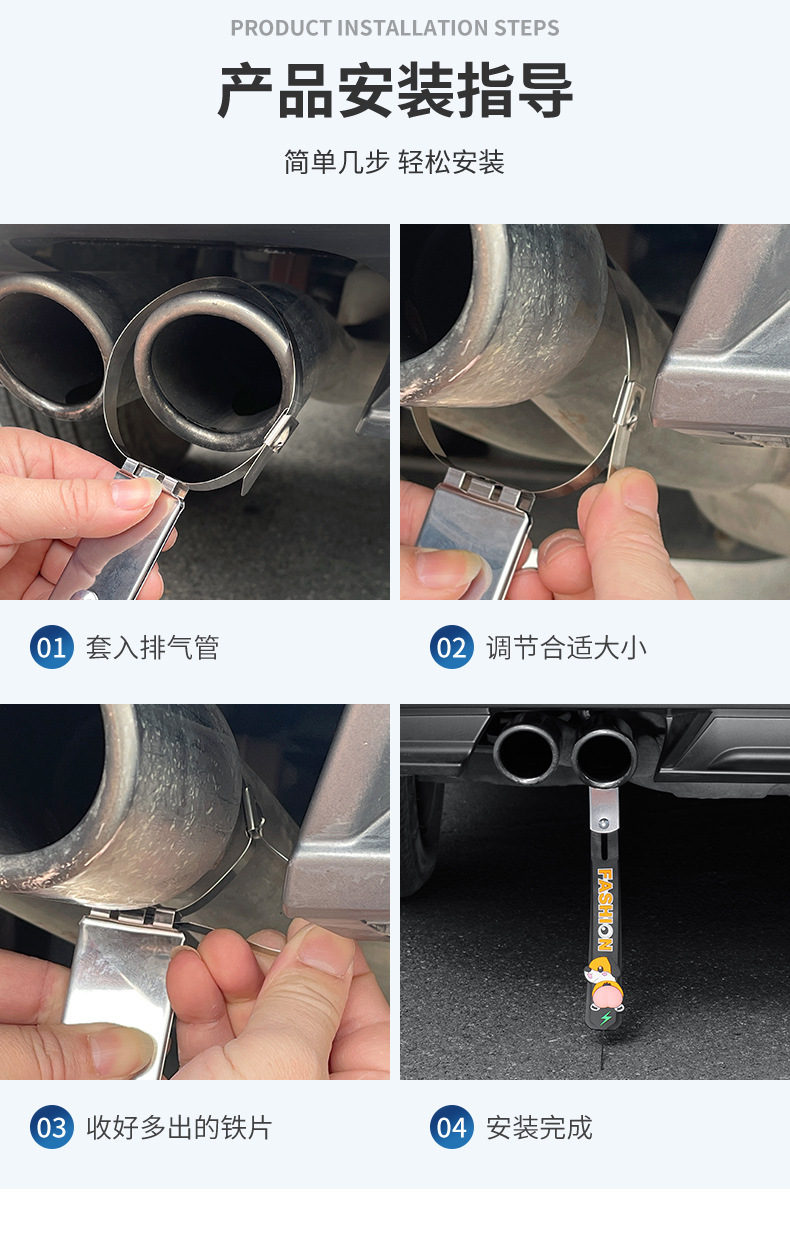 PRODUCT INSTALLATION STEPS

产品安装指导

简单几步 轻松安装

01 套入排气管

02 调节合适大小

03 收好多出的铁片

FASHION

04 安装完成