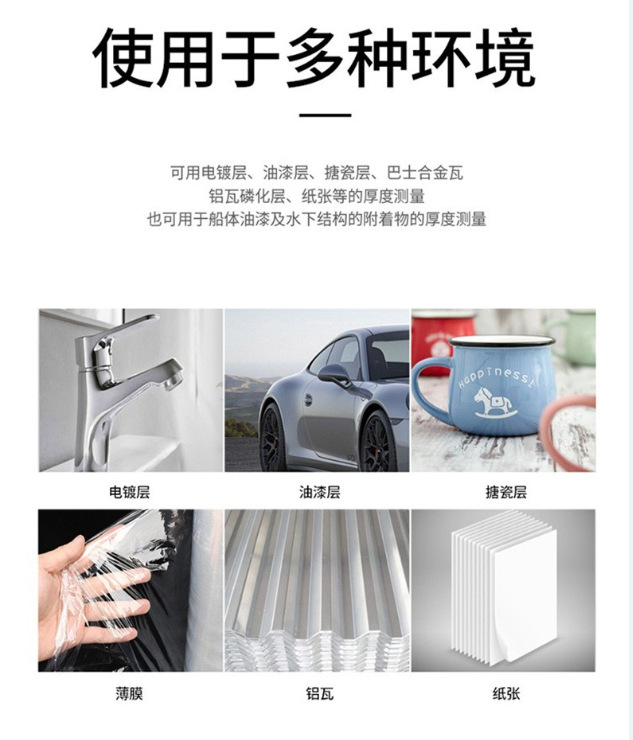 使用于多种环境

可用电镀层、油漆层、搪瓷层、巴士合金瓦
铝瓦磷化层、纸张等的厚度测量
也可用于船体油漆及水下结构的附着物的厚度测量

Happiness!

电镀层

油漆层

搪瓷层

薄膜

铝瓦

纸张