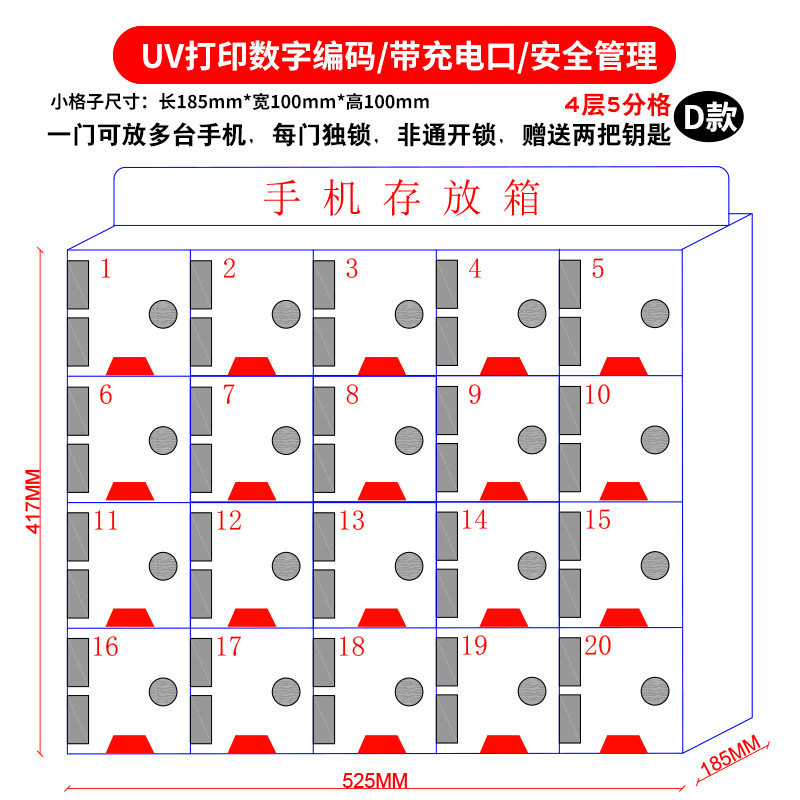 UV打印数字编码/带充电口/安全管理

小格子尺寸：长185mm*宽100mm*高100mm

4层5分格

D款

一门可放多台手机，每门独锁，非通开锁，赠送两把钥匙

手机存放箱

1 2 3 4 5

6 7 8 9 10

11 12 13 14 15

16 17 18 19 20

417MM

525MM

185MM