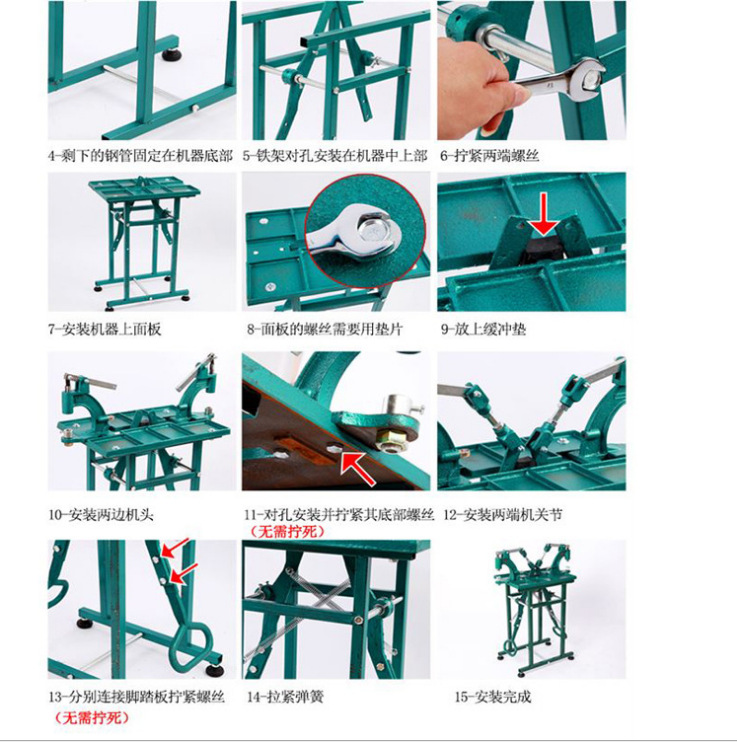 4-剩下的钢管固定在机器底部

5-铁架对孔安装在机器中上部

6-拧紧两端螺丝

7-安装机器上面板

8-面板的螺丝需要用垫片

9-放上缓冲垫

10-安装两边机头

11-对孔安装并拧紧其底部螺丝
（无需拧死）

12-安装两端机关节

13-分别连接脚踏板拧紧螺丝
（无需拧死）

14-拉紧弹簧

15-安装完成