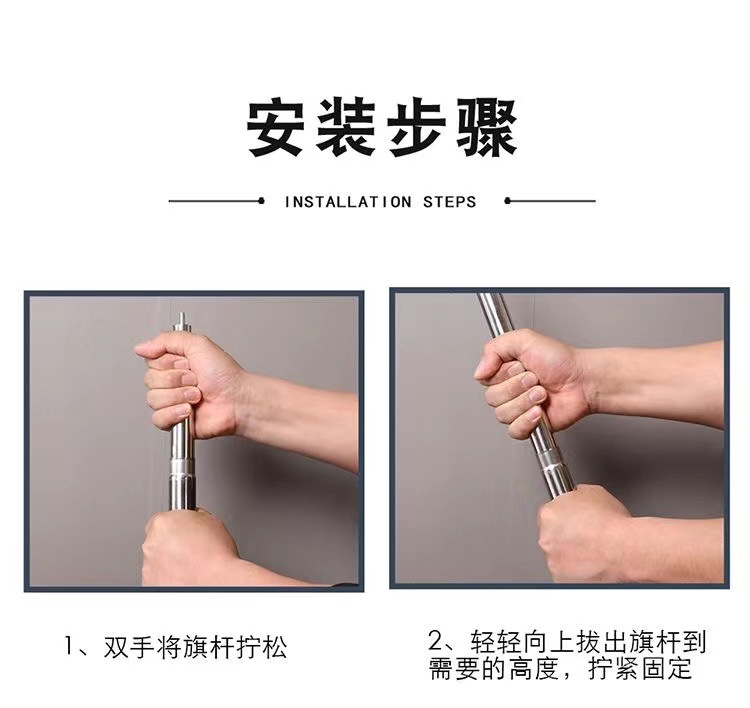 安装步骤

INSTALLATION STEPS

1、双手将旗杆拧松

2、轻轻向上拔出旗杆到需要的高度，拧紧固定