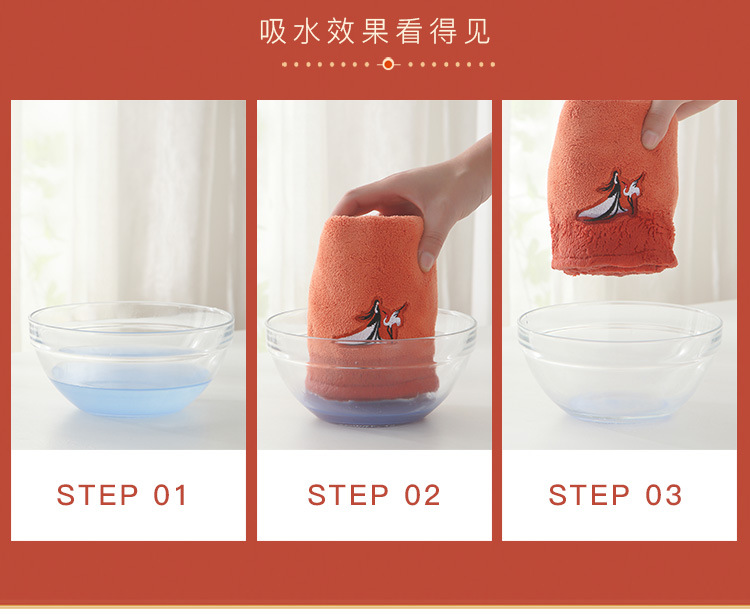 吸水效果看得见

STEP 01

STEP 02

STEP 03