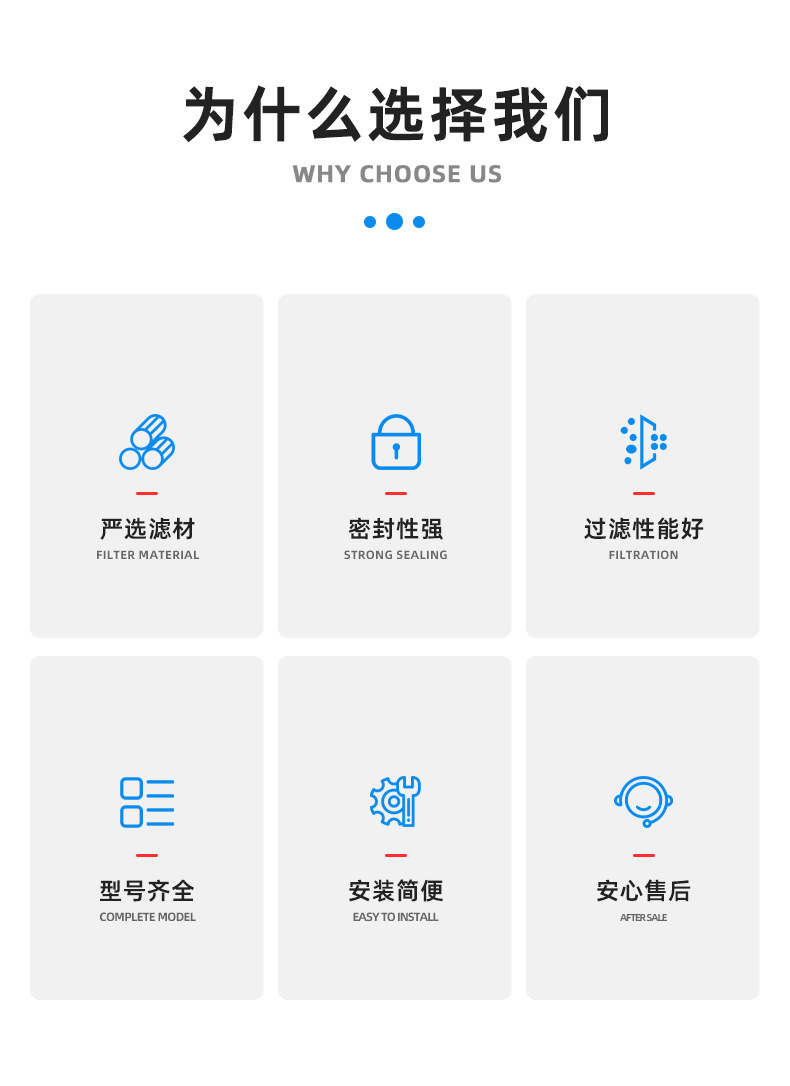 为什么选择我们

WHY CHOOSE US

严选滤材
FILTER MATERIAL

密封性强
STRONG SEALING

过滤性能好
FILTRATION

型号齐全
COMPLETE MODEL

安装简便
EASY TO INSTALL

安心售后
AFTER SALE