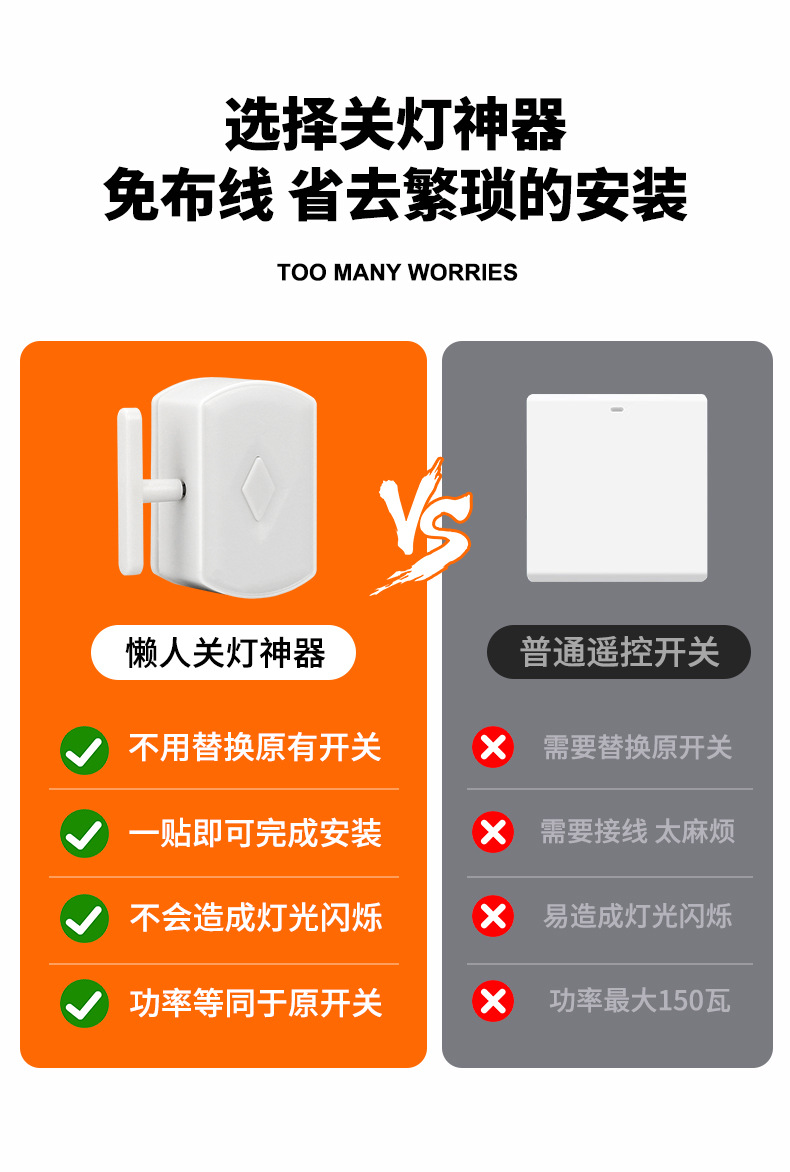 选择关灯神器
免布线 省去繁琐的安装

TOO MANY WORRIES

VS

懒人关灯神器

不用替换原有开关

一贴即可完成安装

不会造成灯光闪烁

功率等同于原开关

普通遥控开关

需要替换原开关

需要接线 太麻烦

易造成灯光闪烁

功率最大150瓦