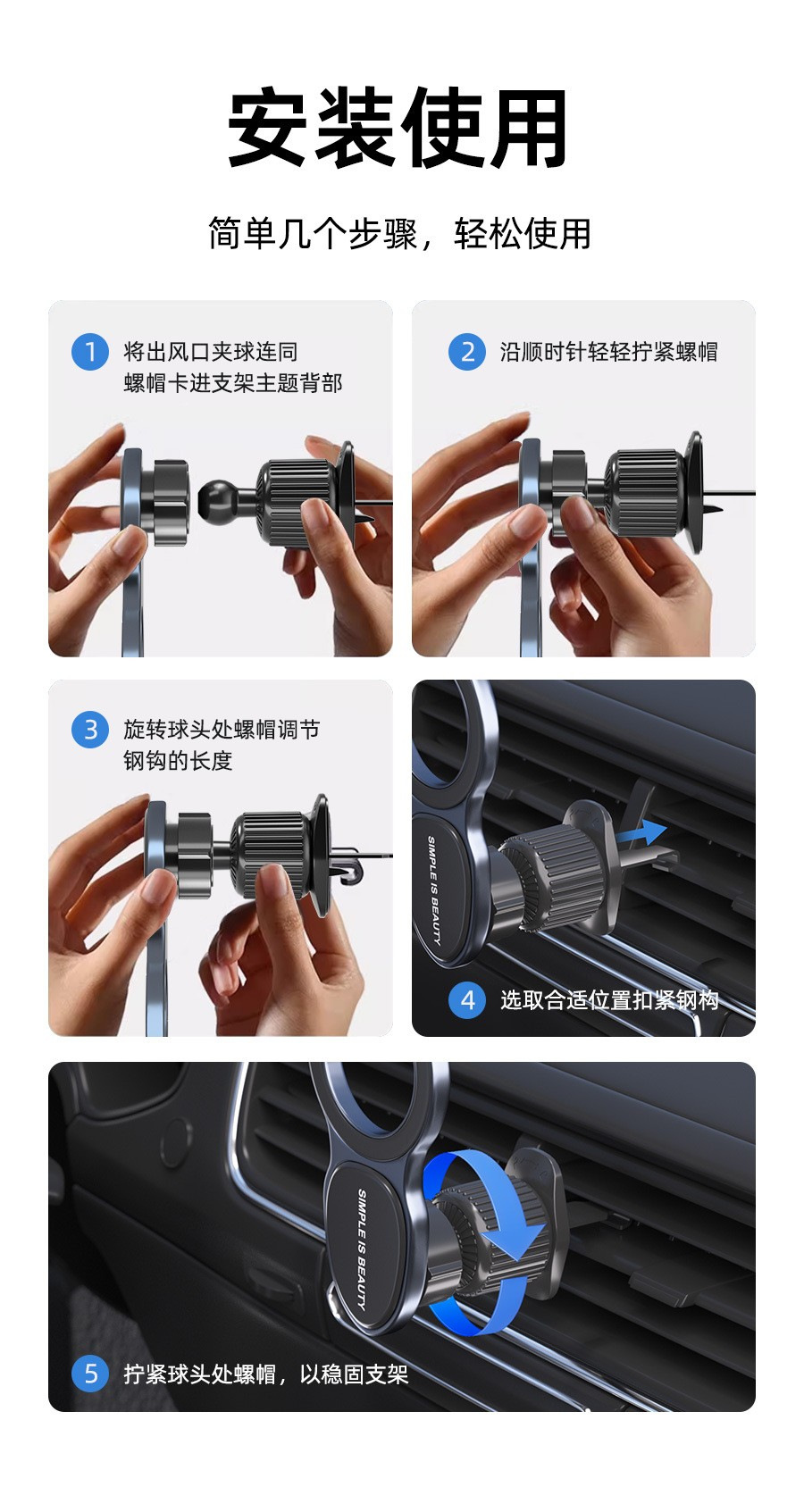 安装使用

简单几个步骤，轻松使用

1 将出风口夹球连同螺帽卡进支架主题背部

2 沿顺时针轻轻拧紧螺帽

3 旋转球头处螺帽调节钢钩的长度

SIMPLE IS BEAUTY

4 选取合适位置扣紧钢构

SIMPLE IS BEAUTY

5 拧紧球头处螺帽，以稳固支架