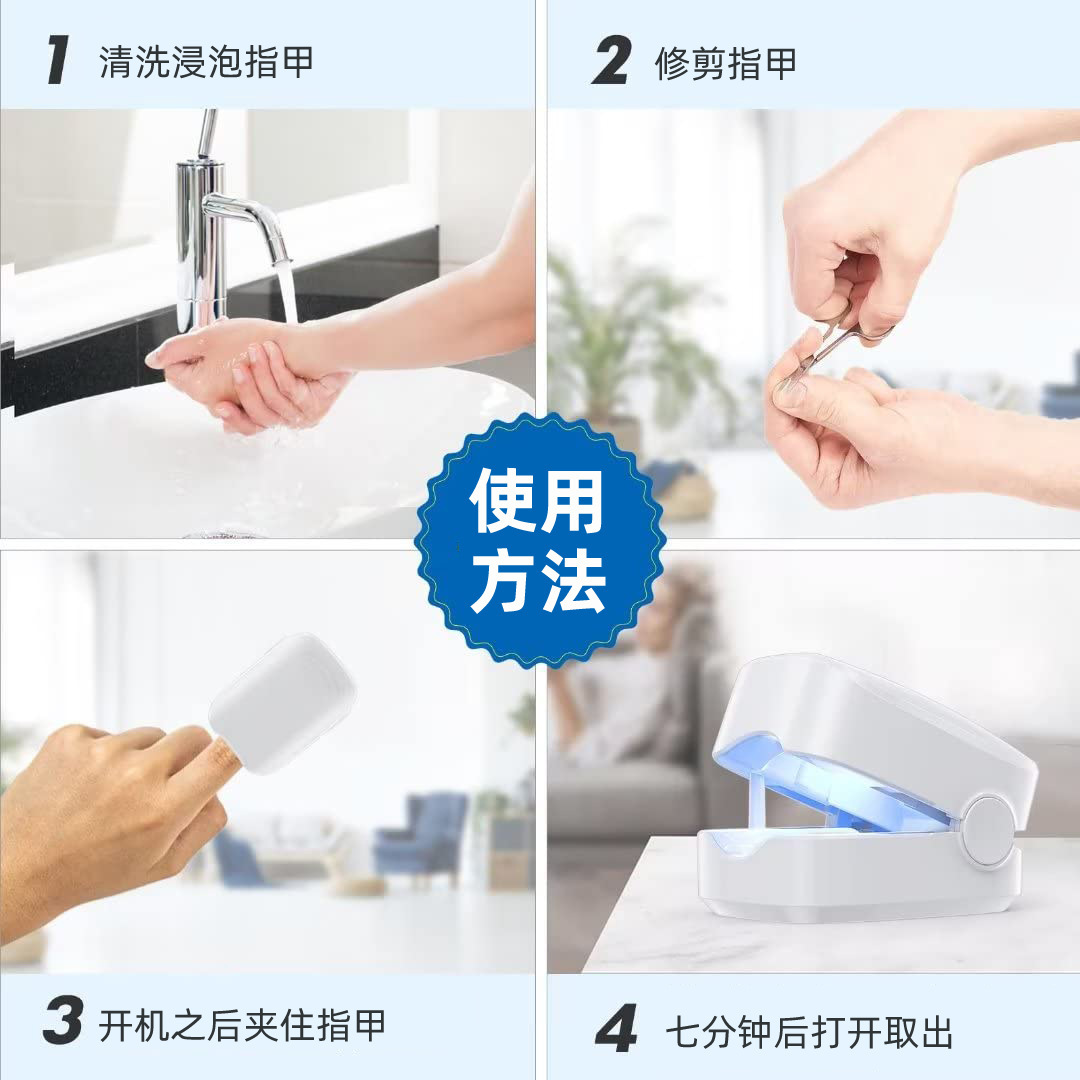 1 清洗浸泡指甲

2 修剪指甲

使用方法

3 开机之后夹住指甲

4 七分钟后打开取出