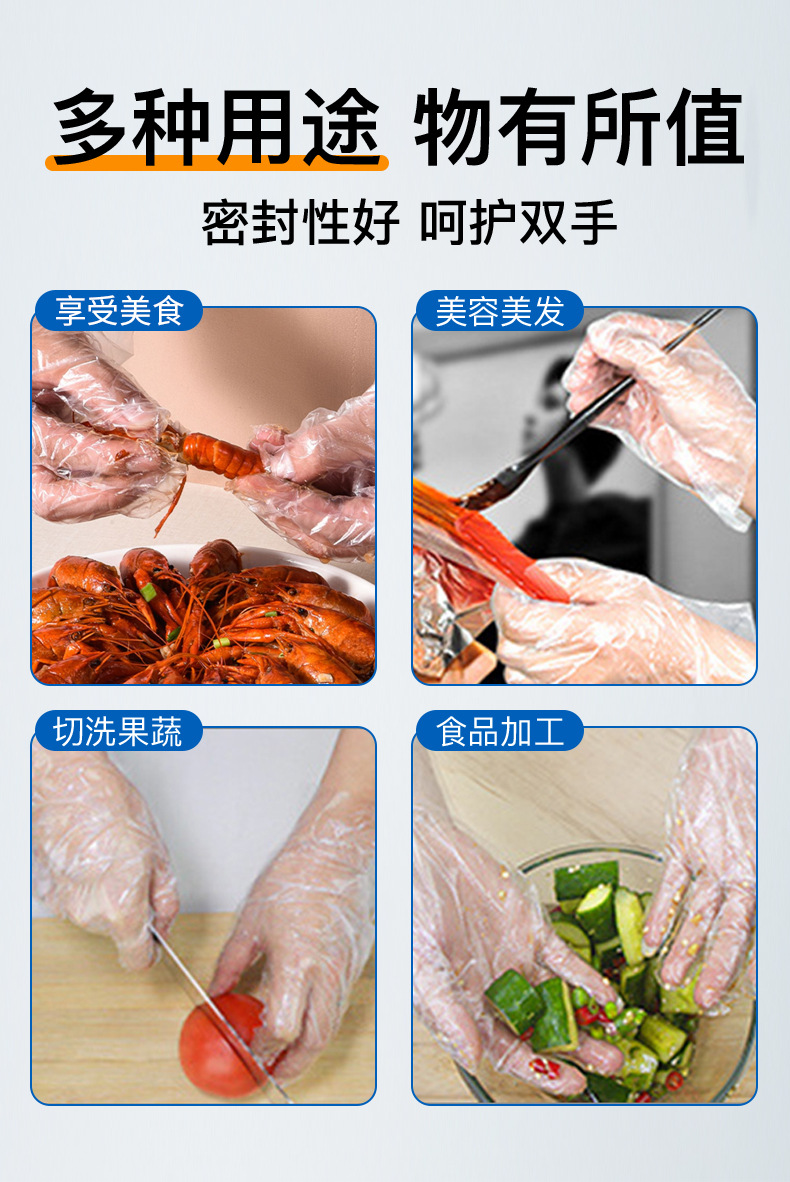 多种用途 物有所值

密封性好 呵护双手

享受美食

美容美发

切洗果蔬

食品加工