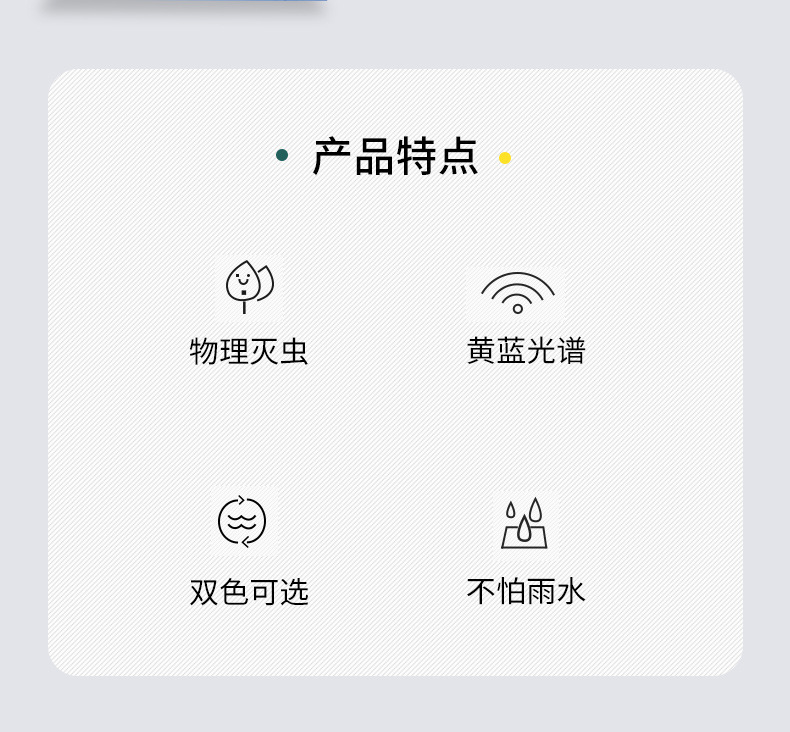 产品特点

物理灭虫

黄蓝光谱

双色可选

不怕雨水